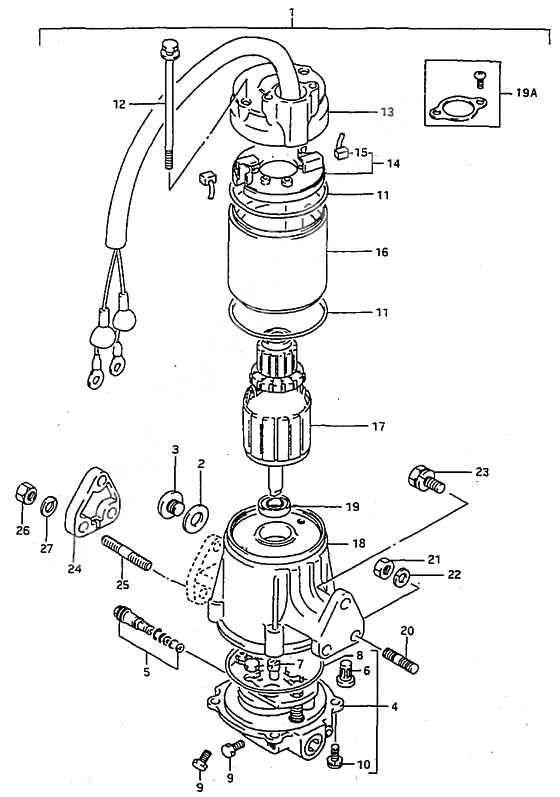 1
12
13
19A
15
14
11
16
11
17
3
2
23
26
27
24
19
18
25
21
22
20
5
7
8
6
4
9
9
10