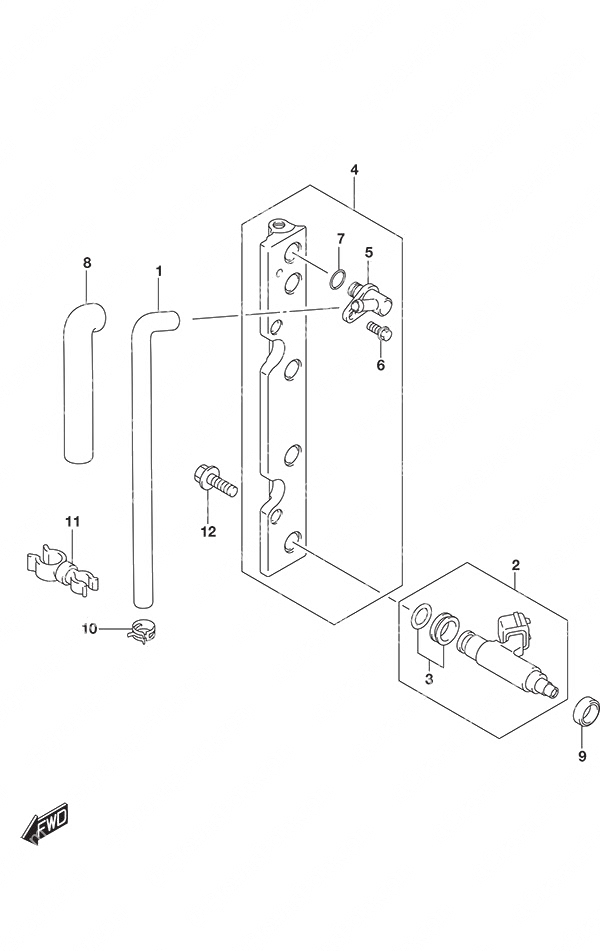 4
7
5
8
1
6
12
11
2
10
3
9
FWD