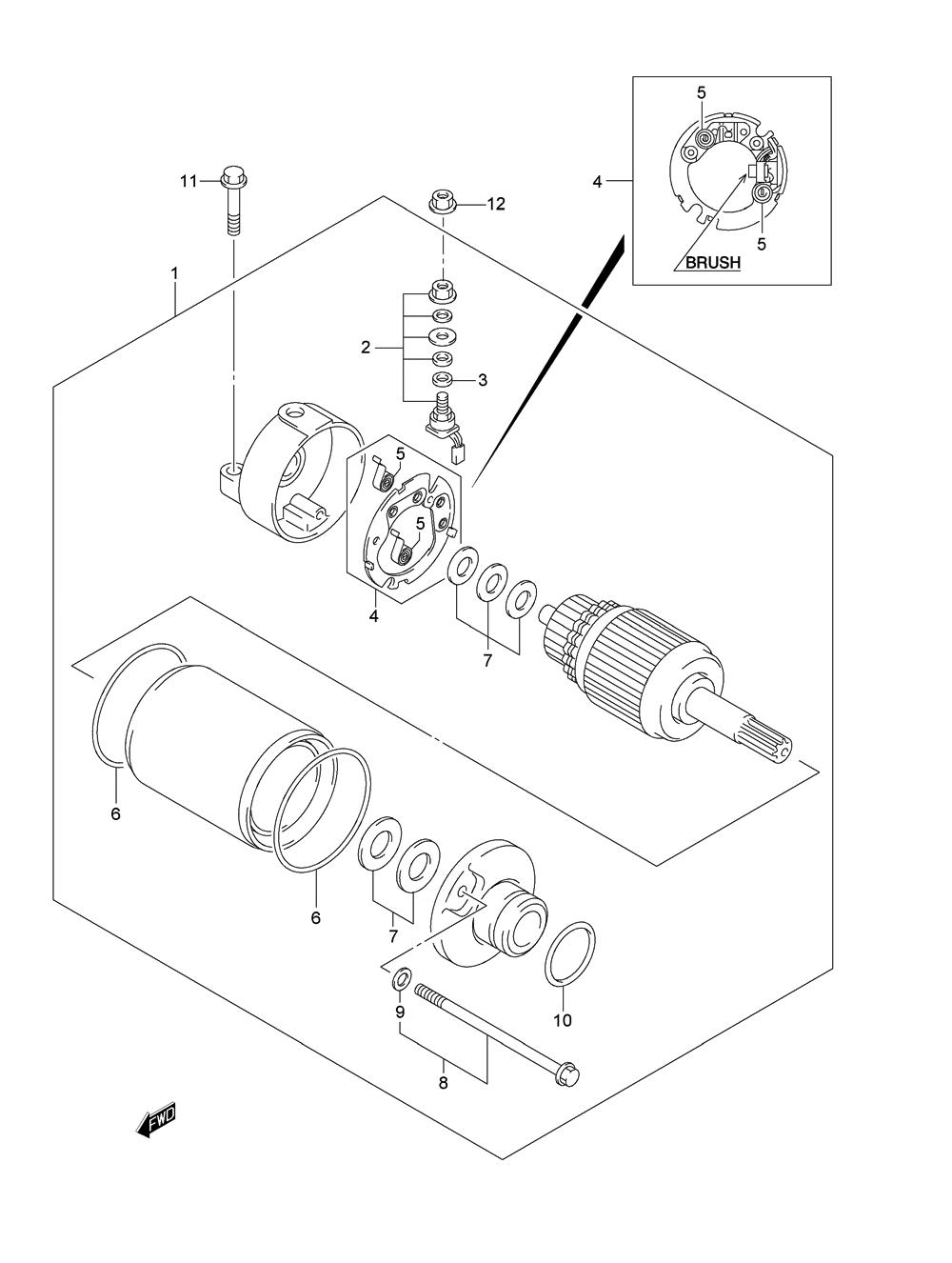 5
4
5
BRUSH
11
12
1
2
3
5
5
4
7
6
6
7
9
10
8
FWD