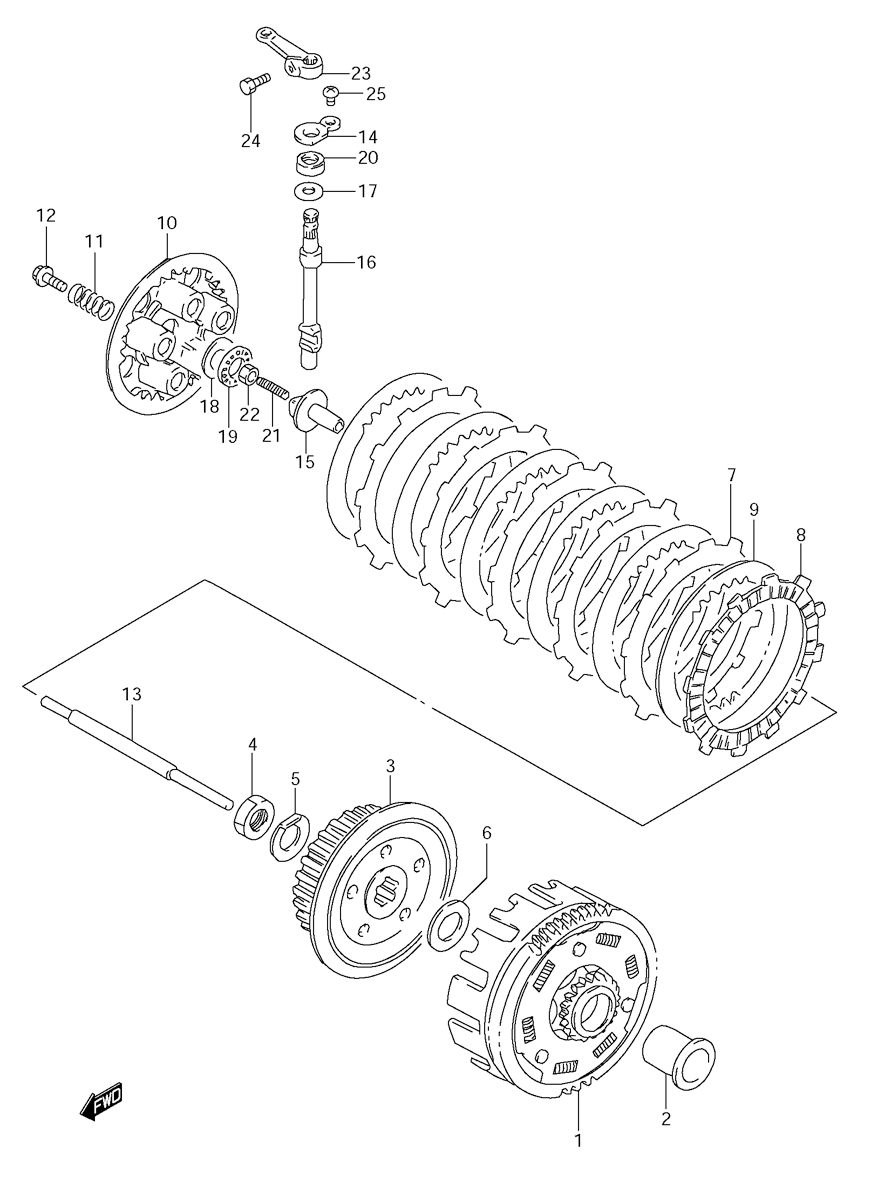 23
25
24
14
20
17
12
11
10
16
18
22
19
21
15
7
9
8
13
4
5
3
6
FWD
2
1