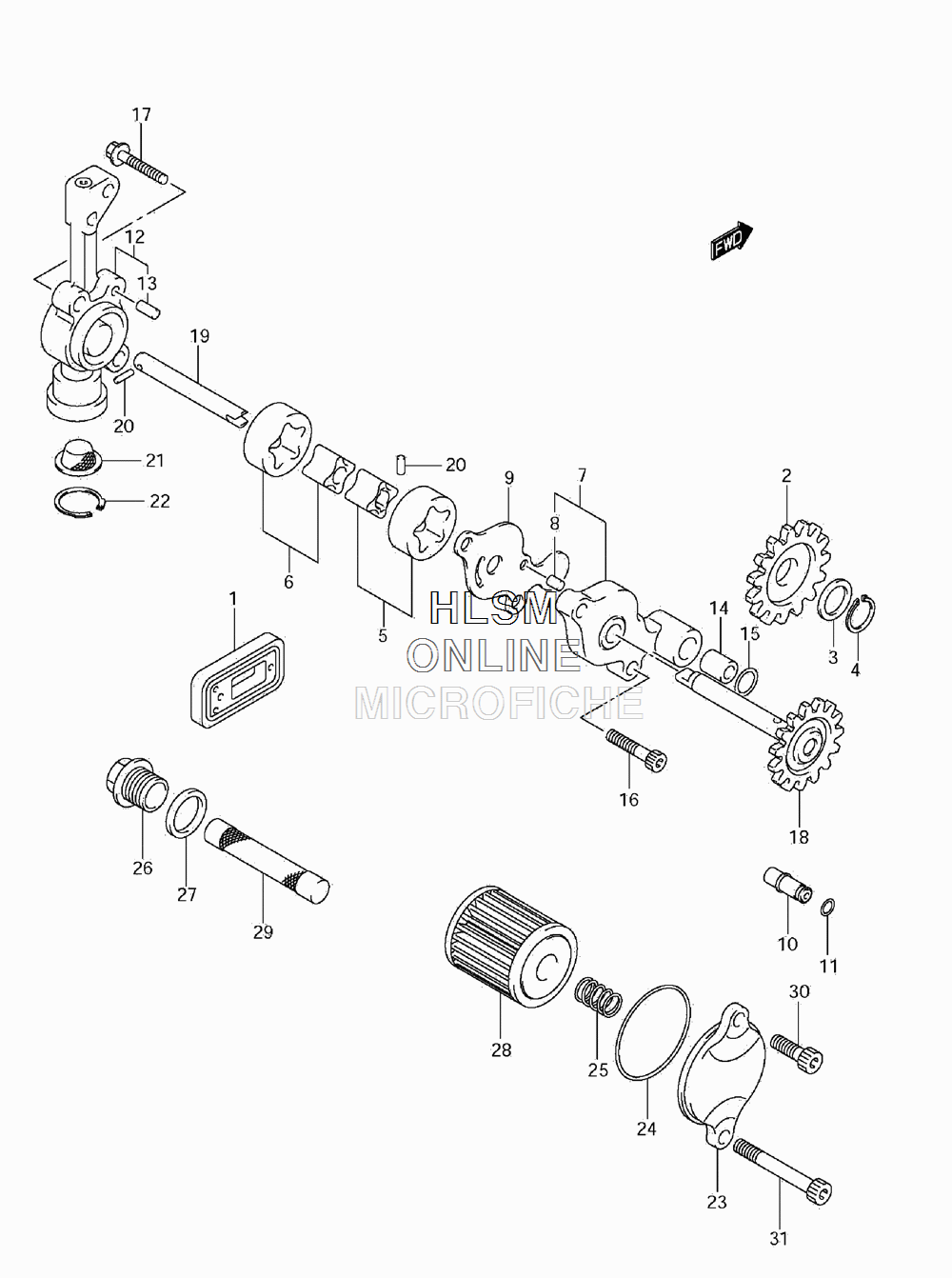 17
FWD
12
13
19
20
21
22
20
9
7
8
2
6
5
1
HLSM
ONLINE
MICROFICHE
14
15
3
4
16
18
26
27
29
10
11
28
25
24
30
23
31