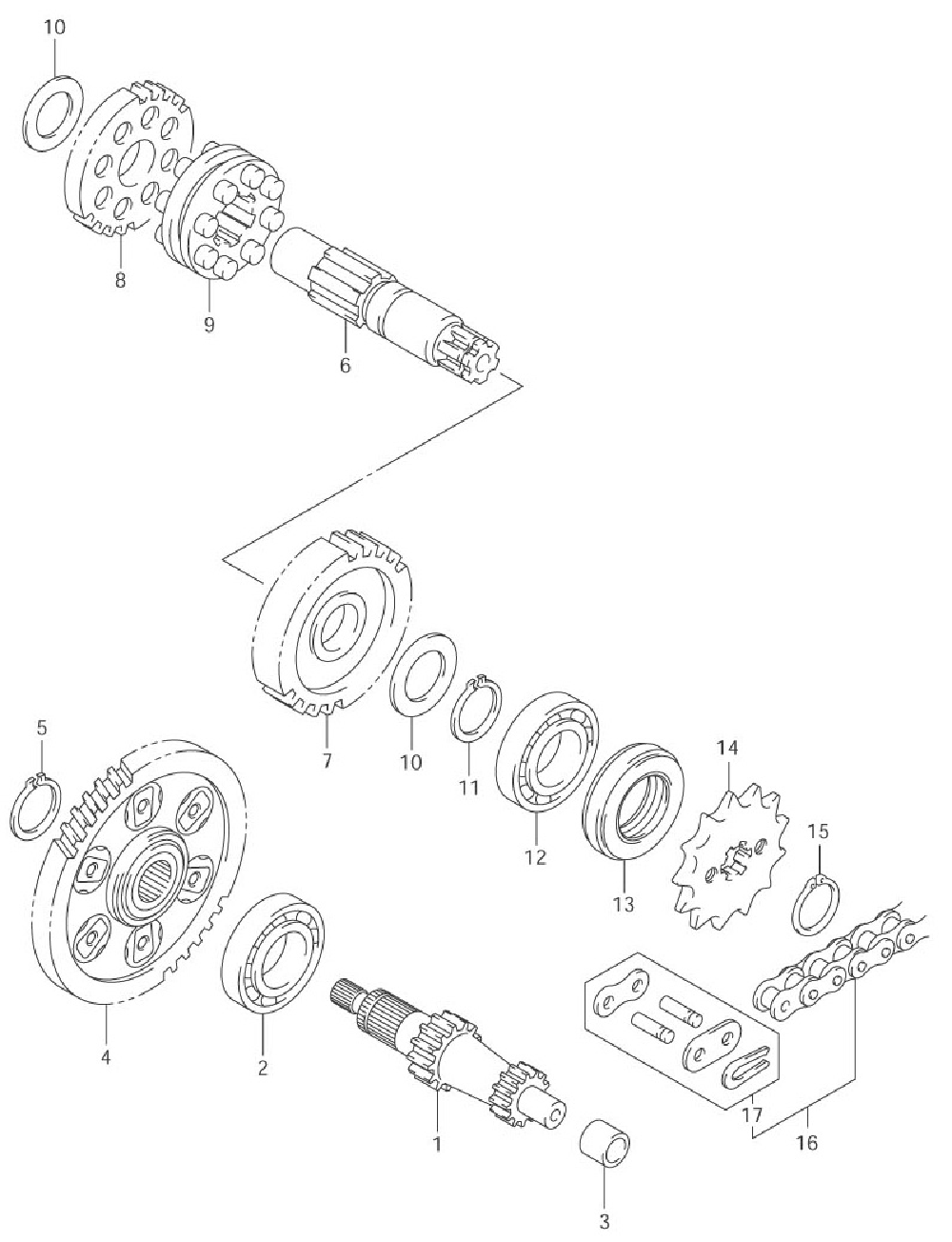 10
8
9
6
7
10
11
12
13
14
15
5
4
2
1
3
17
16