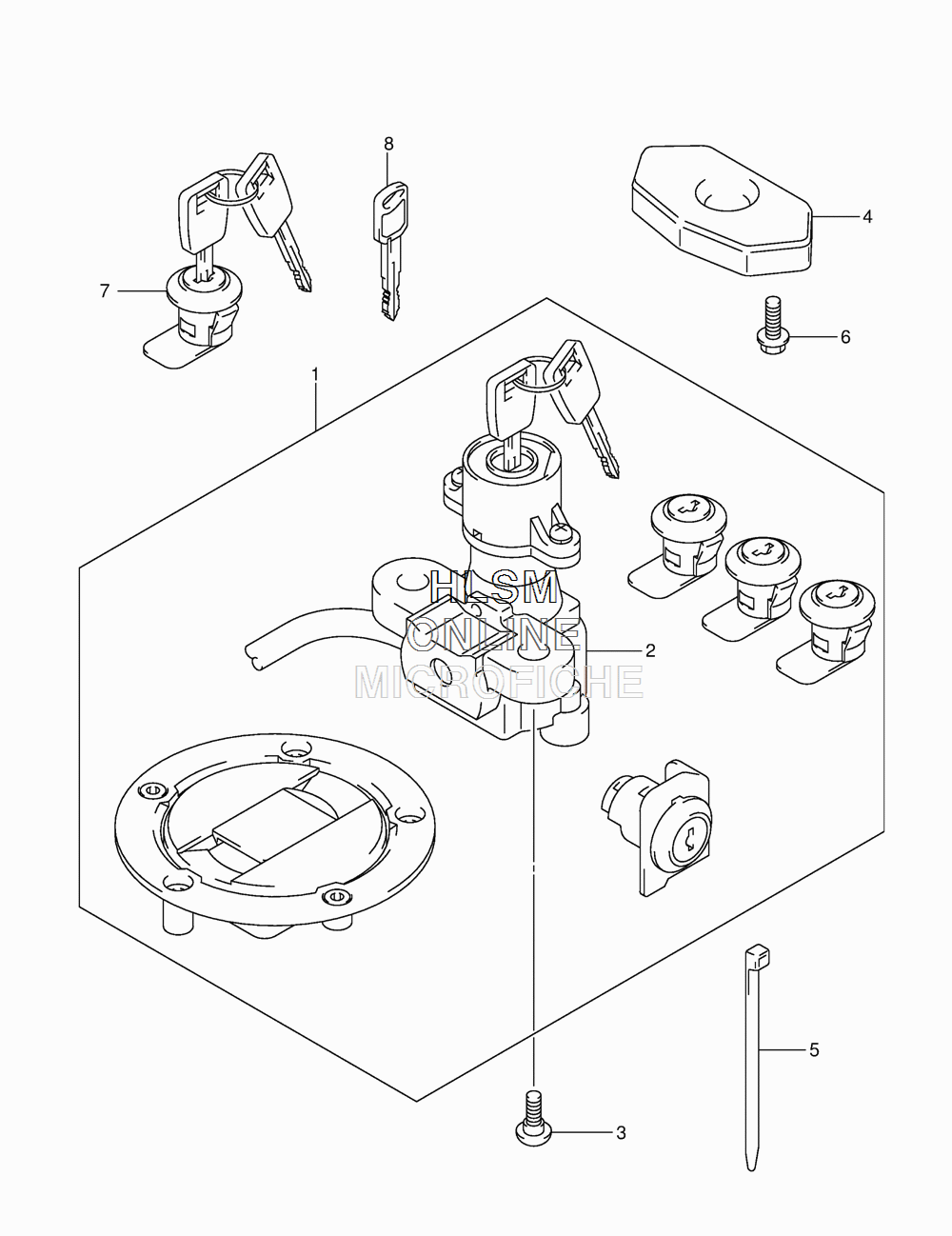 8
4
7
6
1
HLSM
ONLINE
MICROFICHE
2
5
3