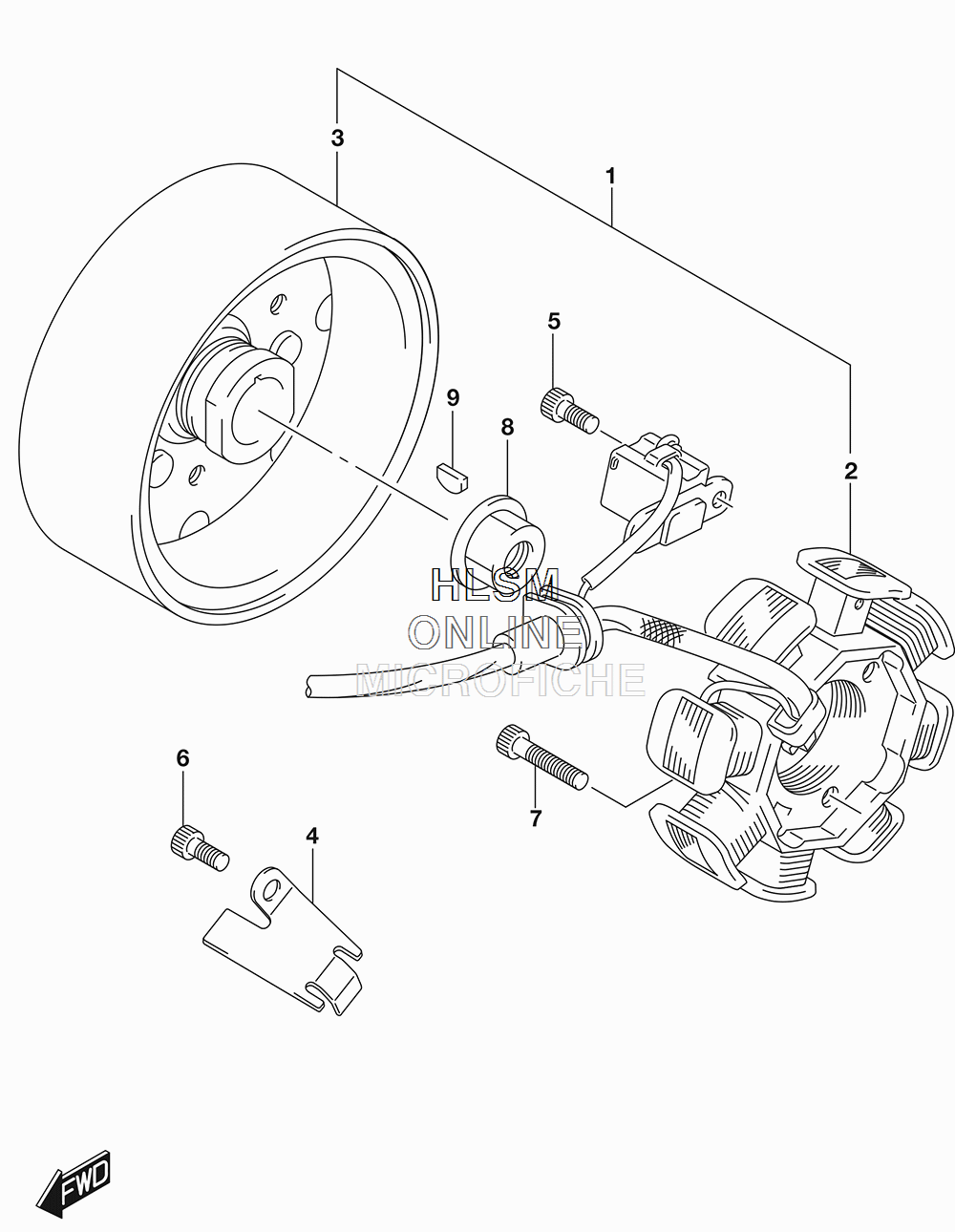 3
1
5
9
8
2
HLSM
ONLINE
MICROFICHE
6
7
4
FWD