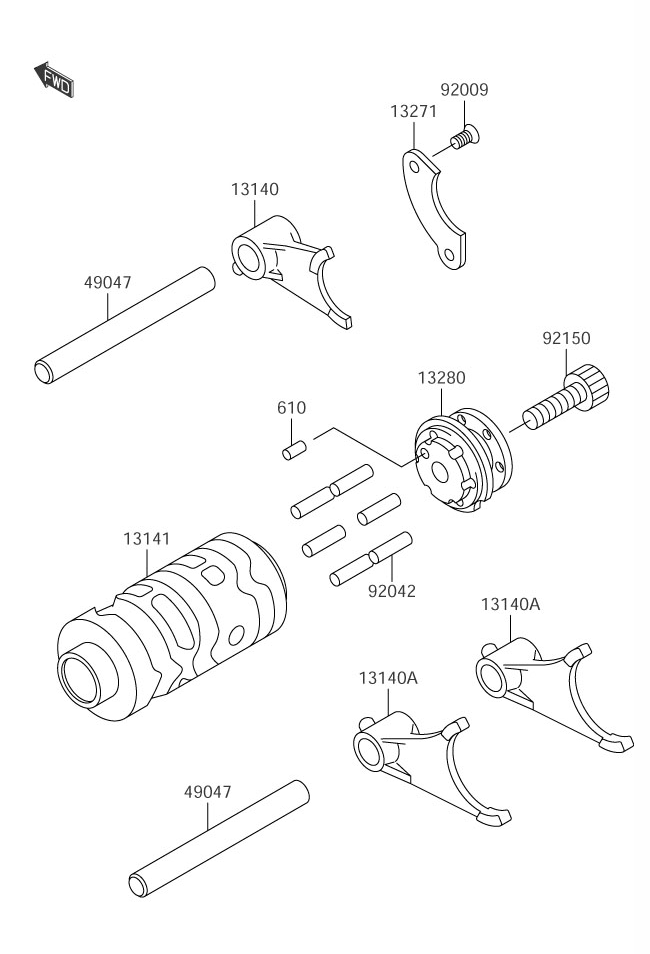 FWD

92009

13271

13140

49047

92150

13280

610

13141

92042

13140A

13140A

49047