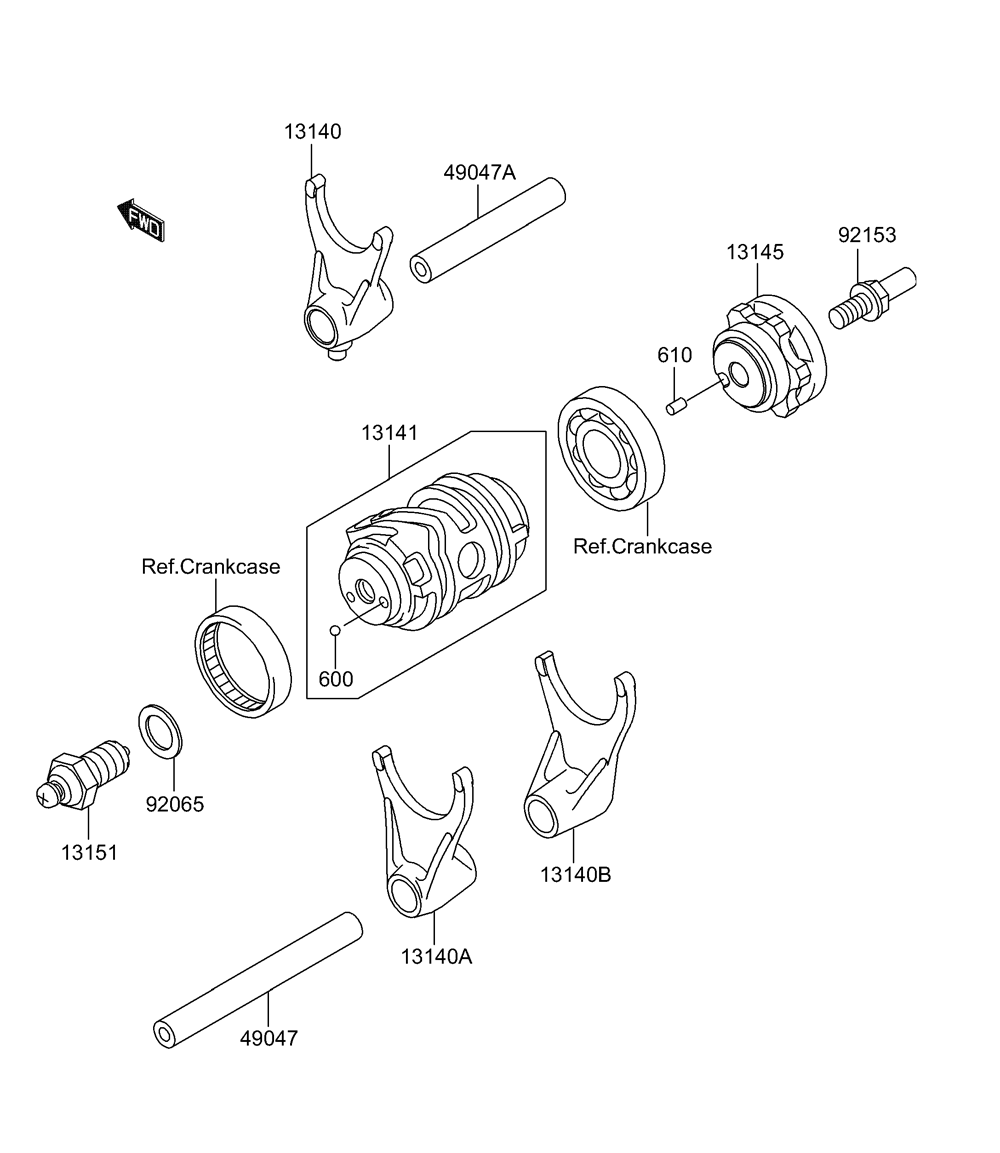 13140
49047A
FWD
13145
92153
610
13141
Ref.Crankcase
Ref.Crankcase
600
92065
13151
13140B
13140A
49047