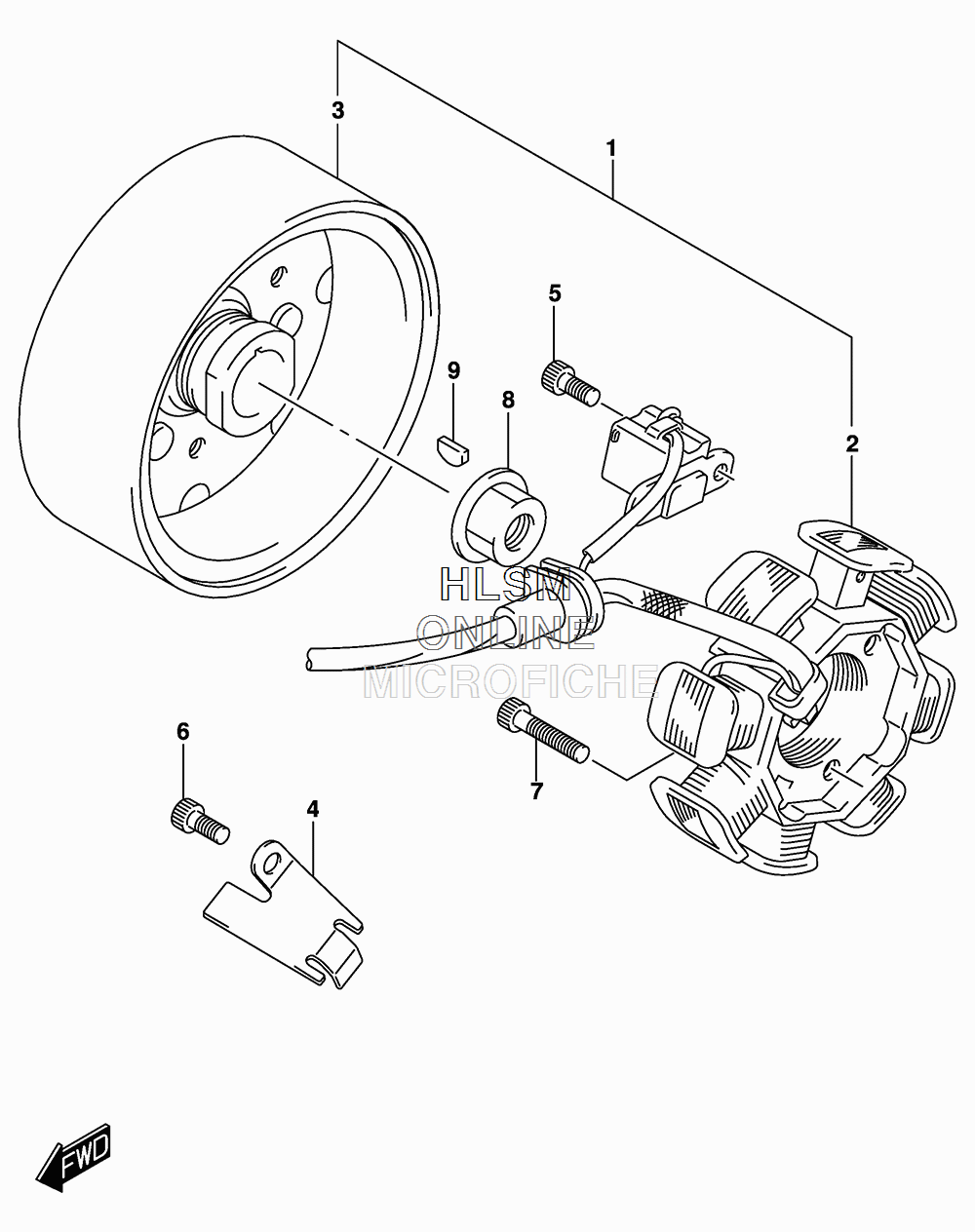 3
1
5
9
8
2
HLSM
ONLINE
MICROFICHE
6
7
4
FWD