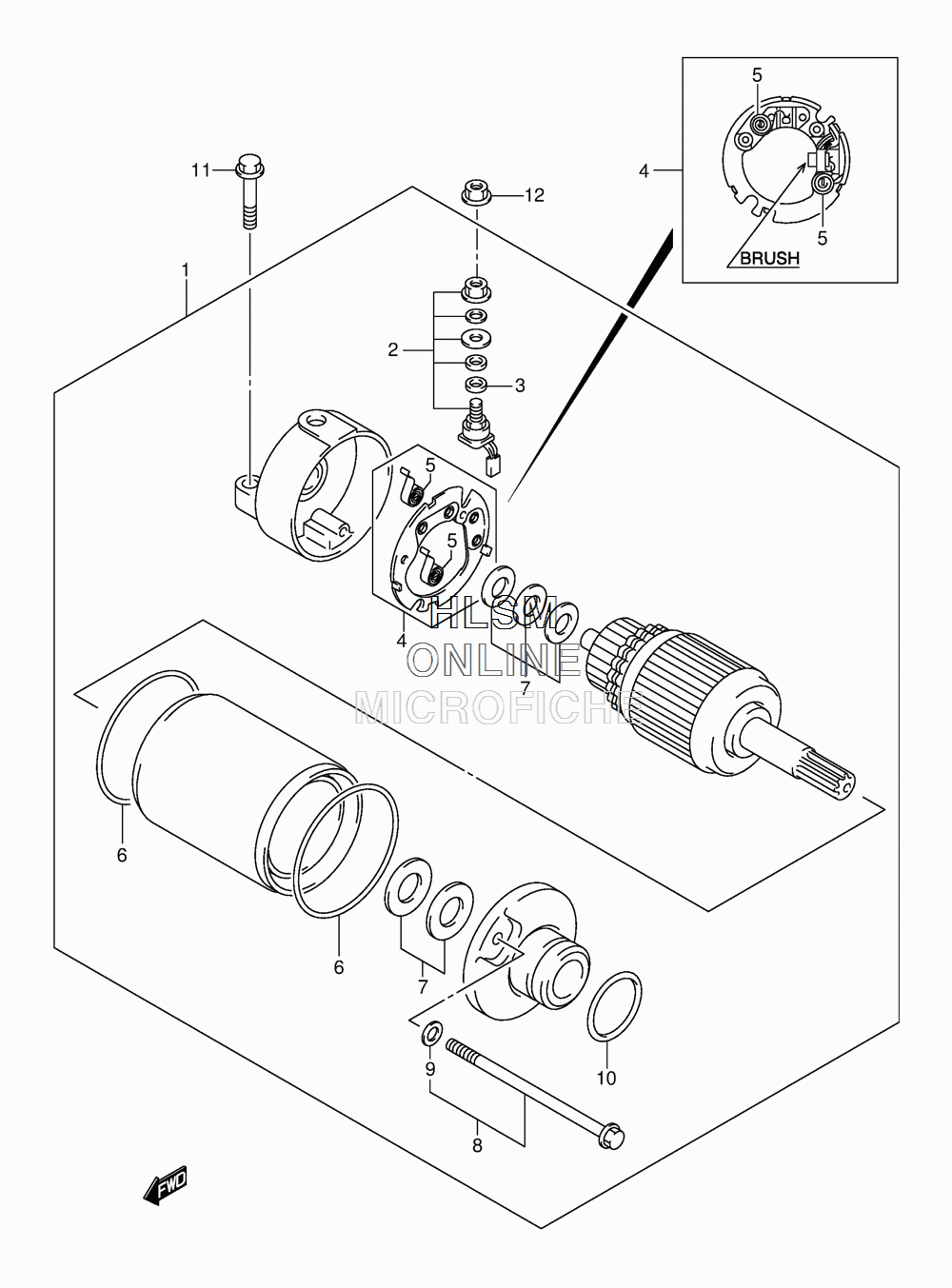 5
4
5
BRUSH
11
12
1
2
3
5
5
4
HLSM
ONLINE
MICROFICHE
7
6
6
7
9
10
8
FWD