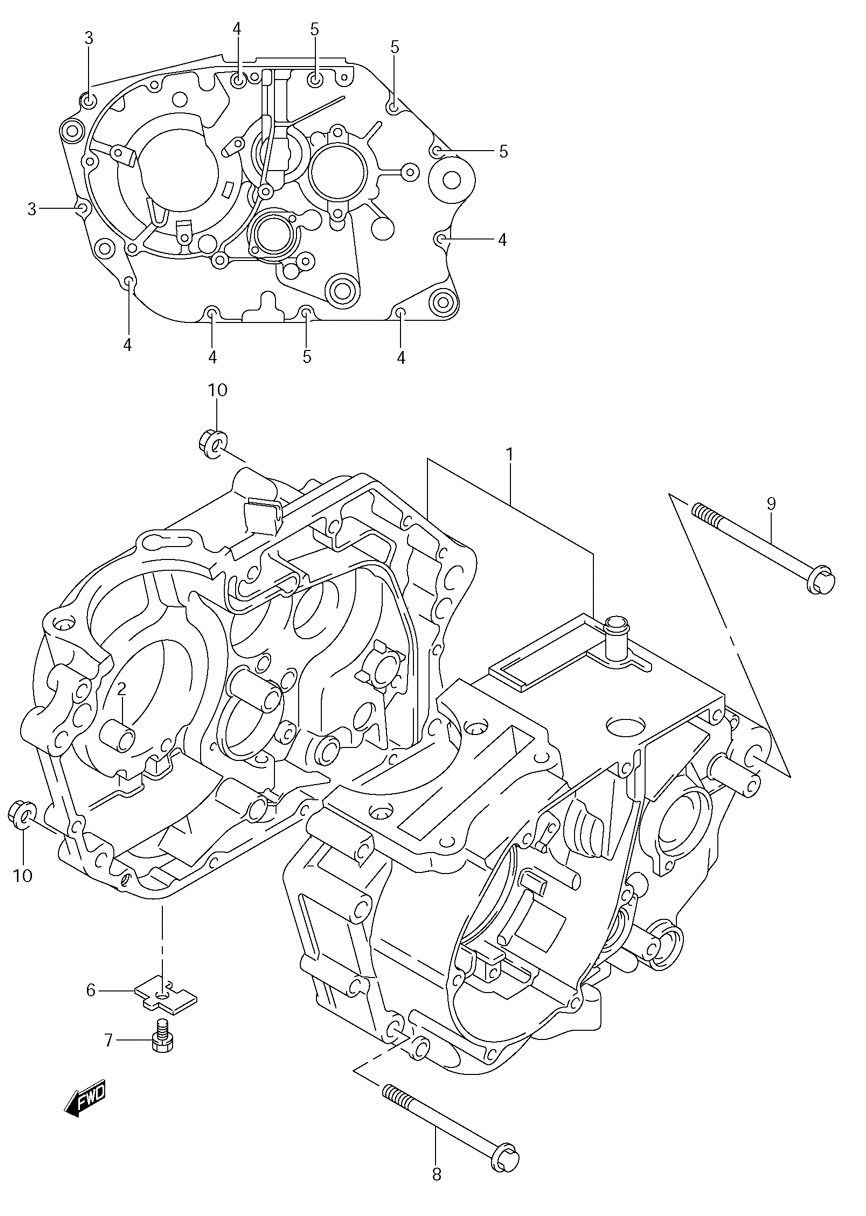 3
4
5
5
5
3
4
4
4
5
4
10
1
9
2
10
6
7
FWD
8