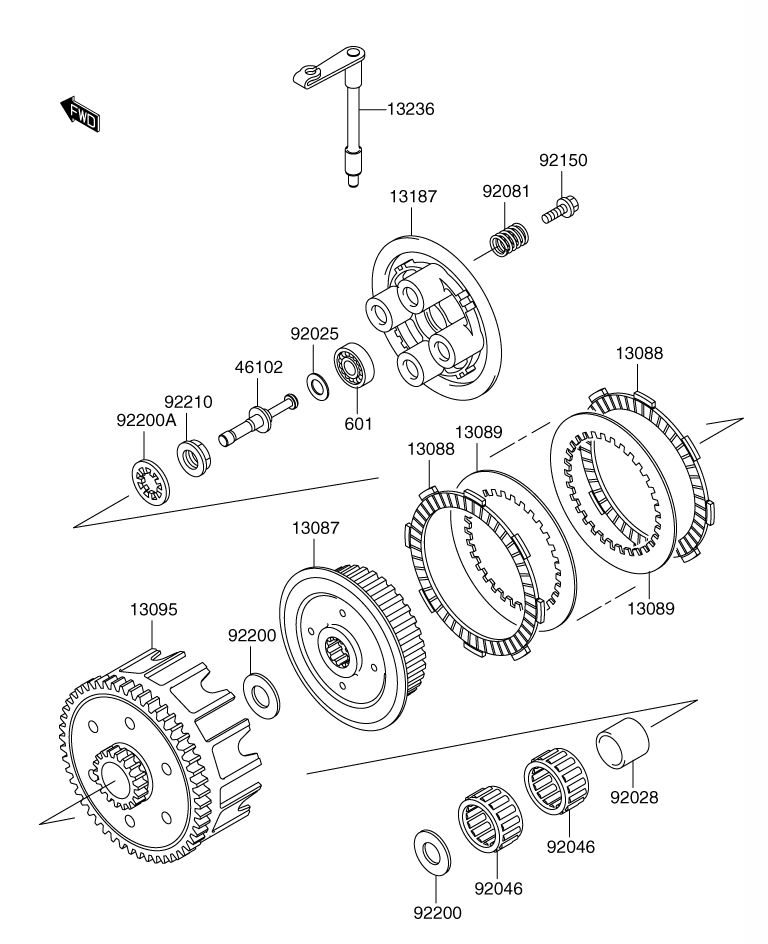 FWD

13236

92150

13187

92081

92025

46102

92210

92200A

601

13088

13089

13088

13087

13089

13095

92200

92028

92046

92046

92200