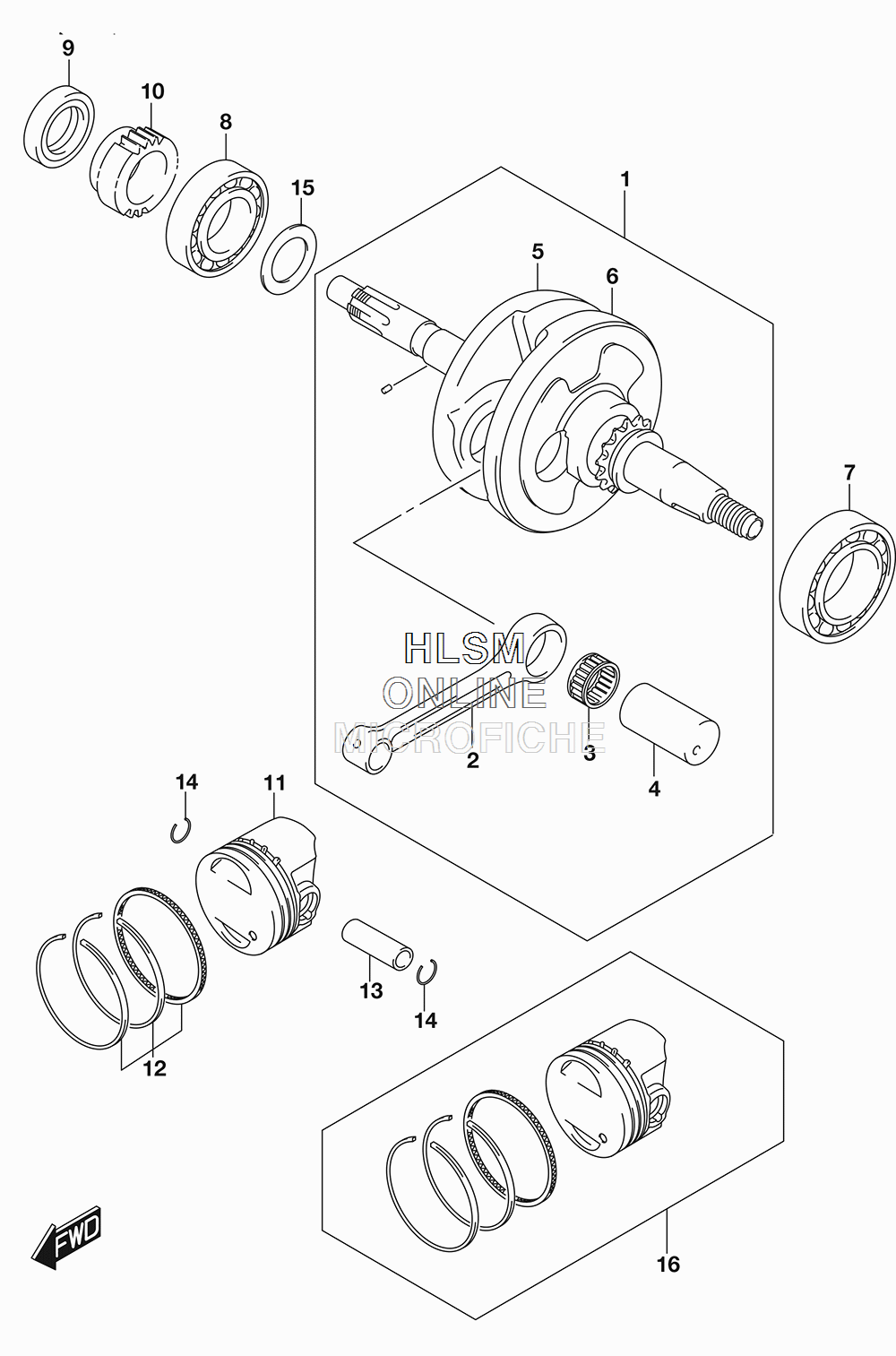 9
10
8
15
1
5
6
7
HLSM
ONLINE
MICROFICHE
2
3
4
14
11
13
14
12
16
FWD