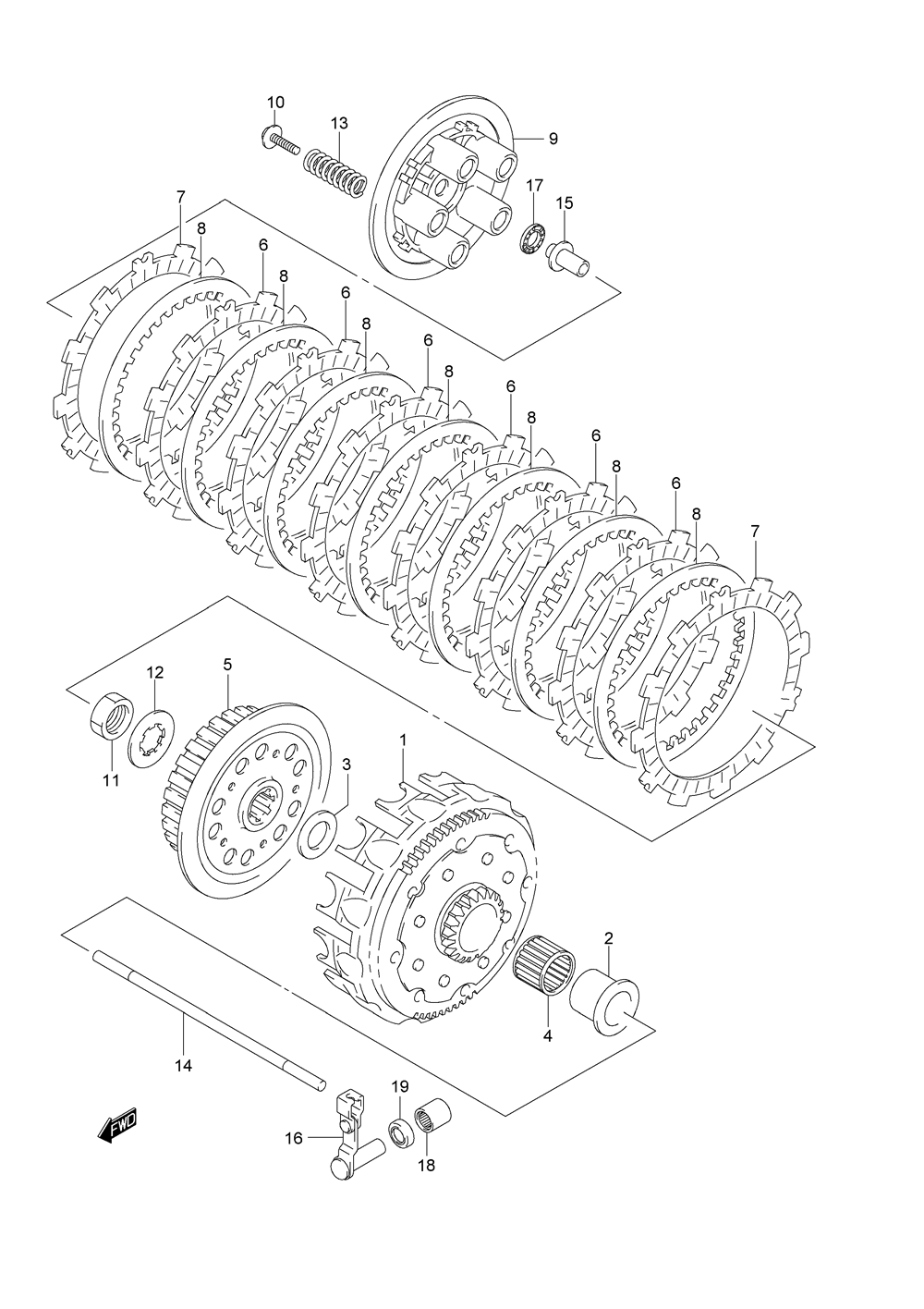 10
13
9
17
15
7
8
6
8
6
8
6
8
6
8
6
8
6
8
7
12
5
11
3
1
2
4
14
19
16
18
FWD