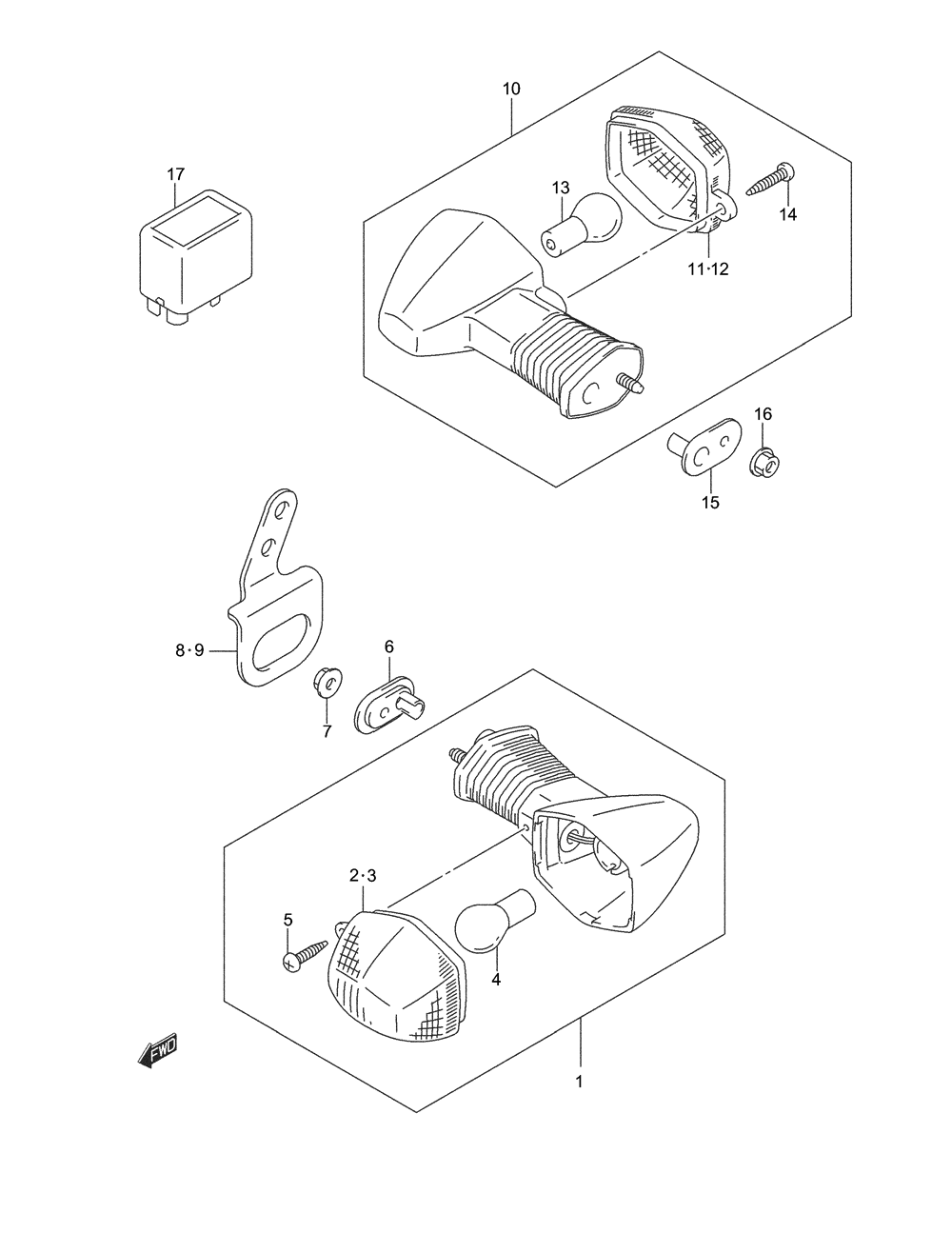 10

17

13

14

11·12

16

15

8·9

6

7

2·3

5

4

FWD

1