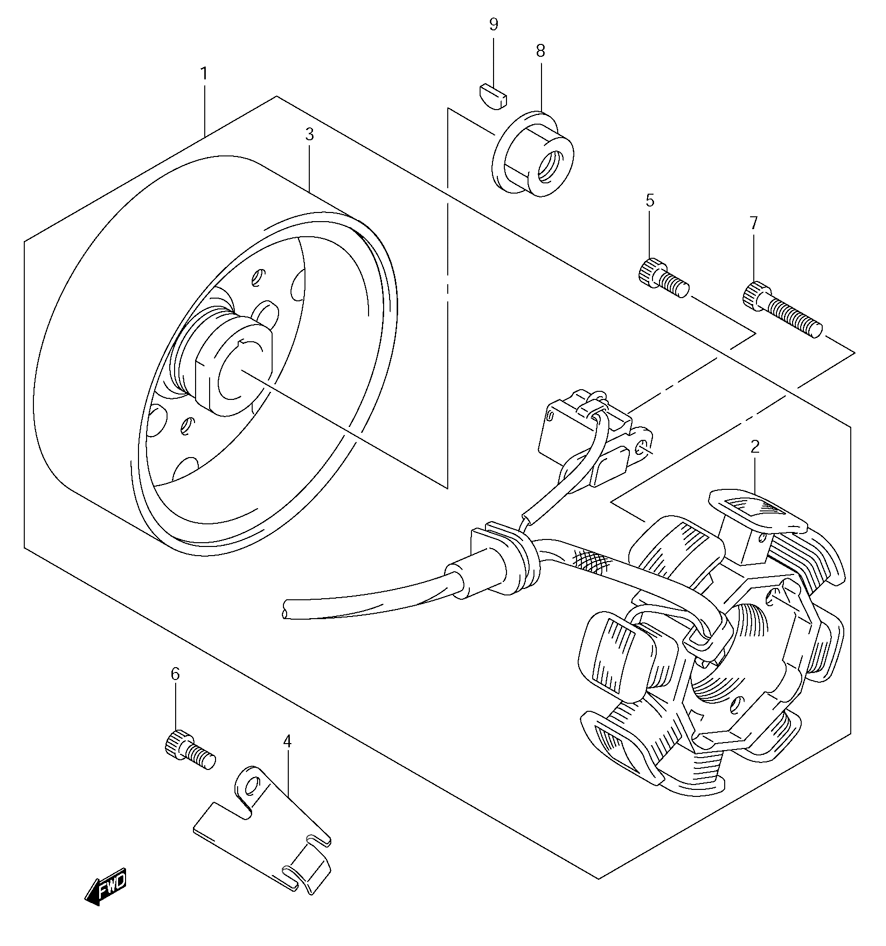 9
8
1
3
5
7
2
6
4
FWD