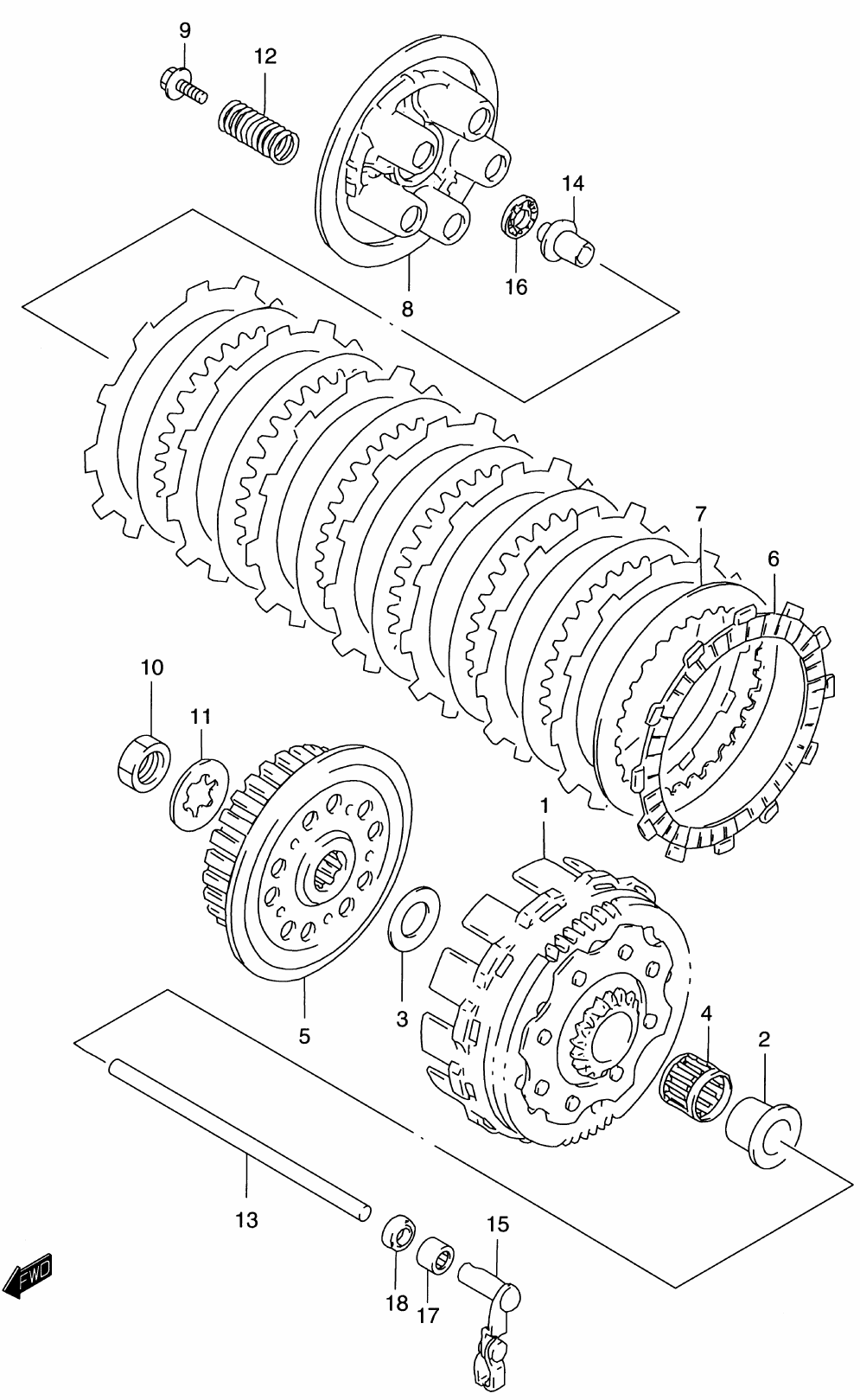 9
12
14
16
8
7
6
10
11
1
5
3
4
2
13
15
18
17
FWD