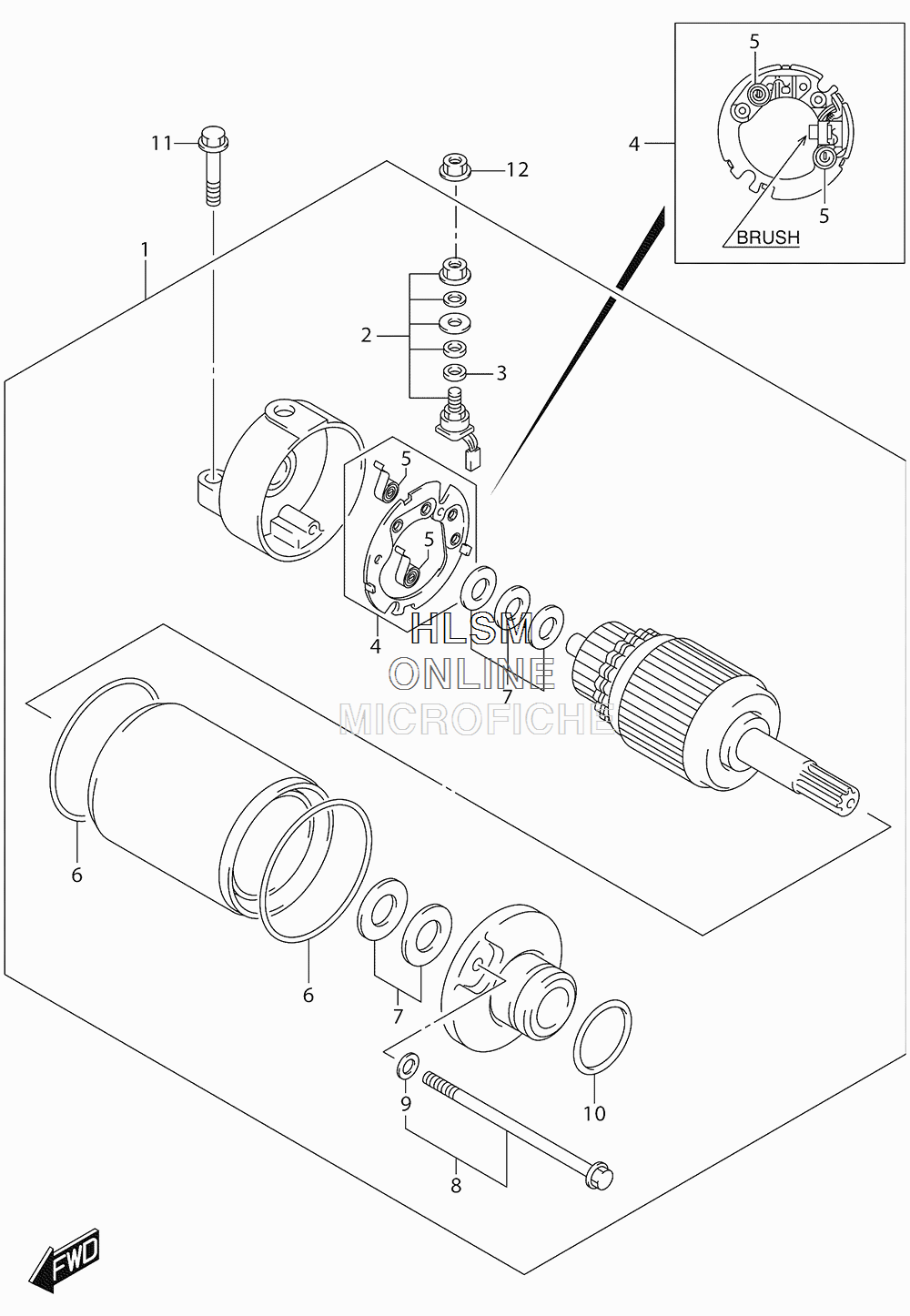 5
4
5
BRUSH
11
12
1
2
3
5
5
4
HLSM
ONLINE
MICROFICHE
7
6
6
7
9
10
8
FWD