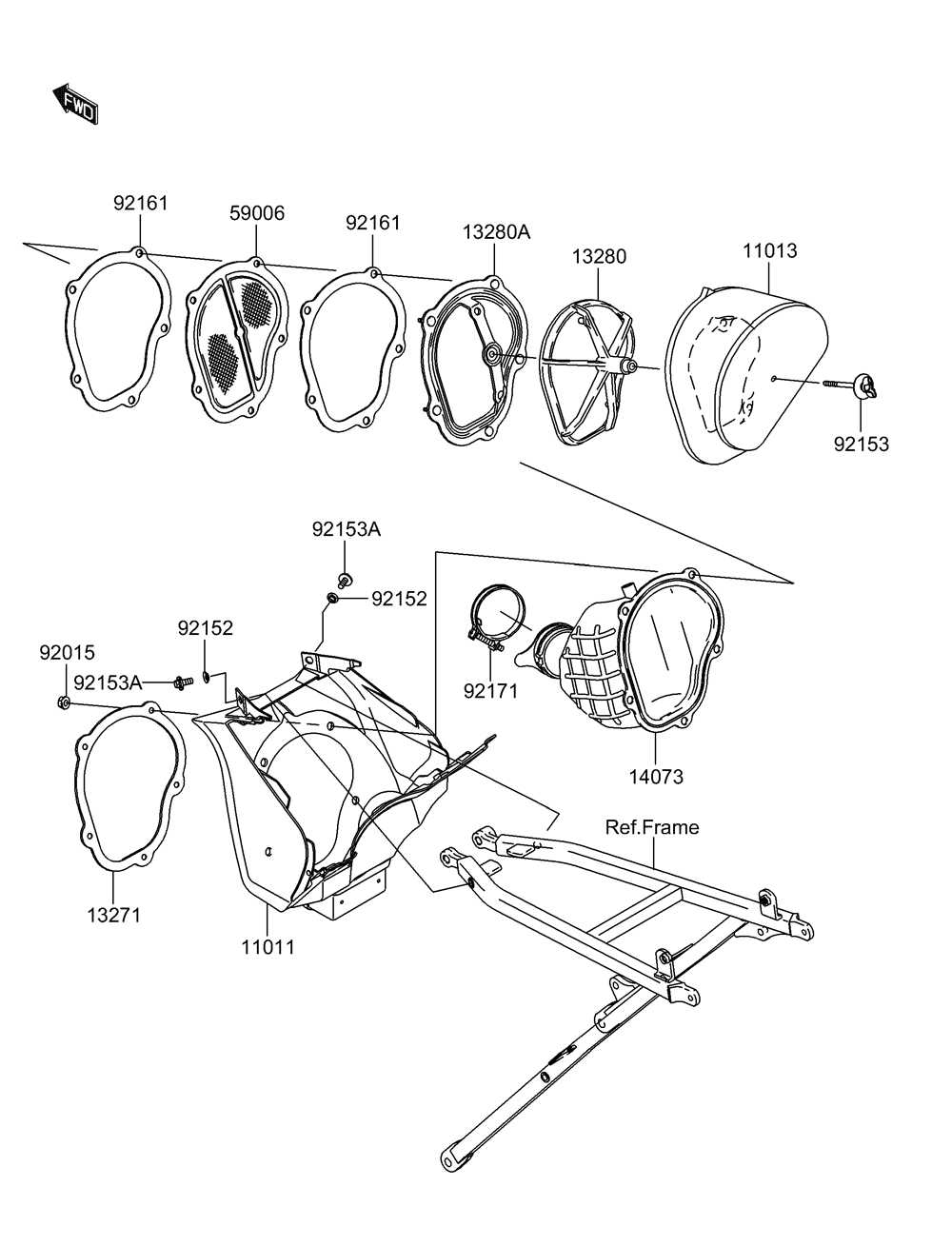 FWD

92161
59006
92161
13280A
13280
11013
92153

92153A
92152
92152
92015
92153A
92171
14073
Ref.Frame
13271
11011