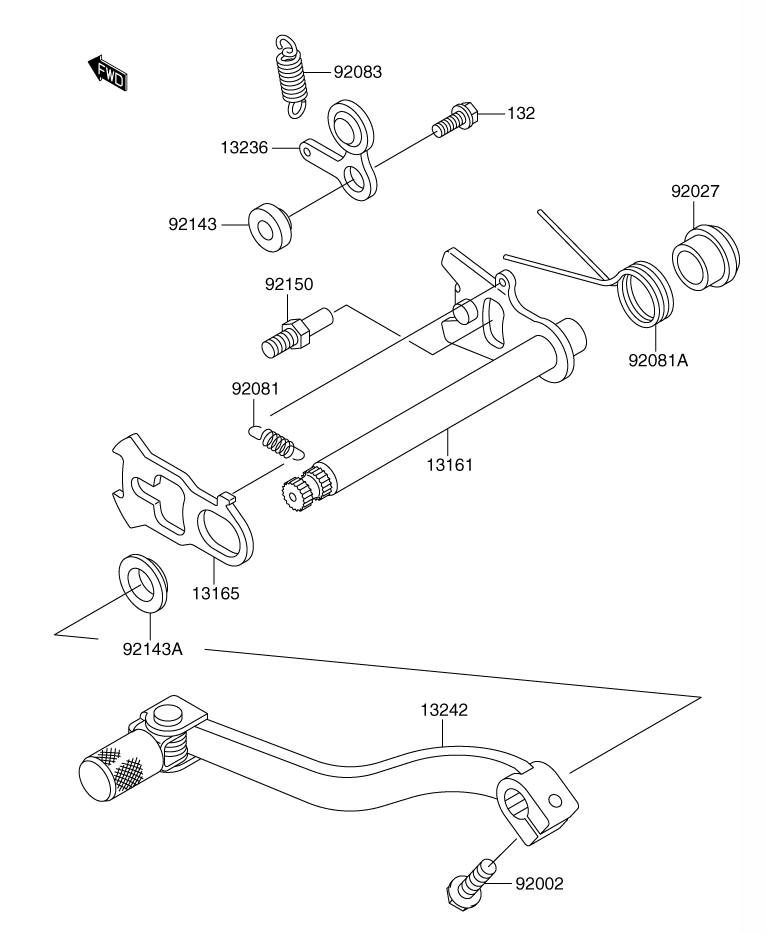 FWD

92083

132

13236

92143

92027

92150

92081A

92081

13161

13165

92143A

13242

92002