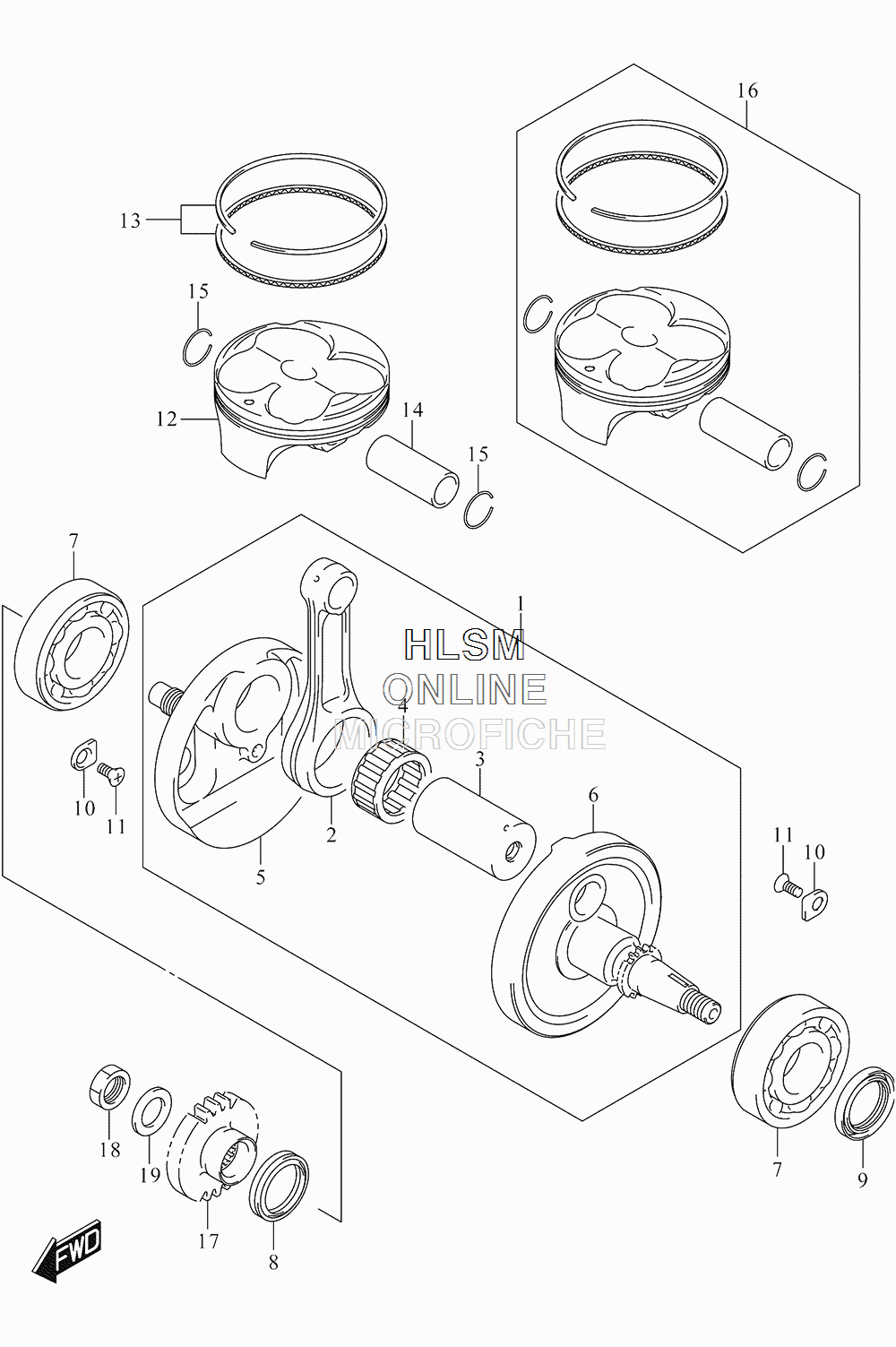 16

13

15

12

14

15

7

1

HLSM
ONLINE
MICROFICHE

4

3

6

10

11

2

5

11

10

18

19

17

8

7

9

FWD