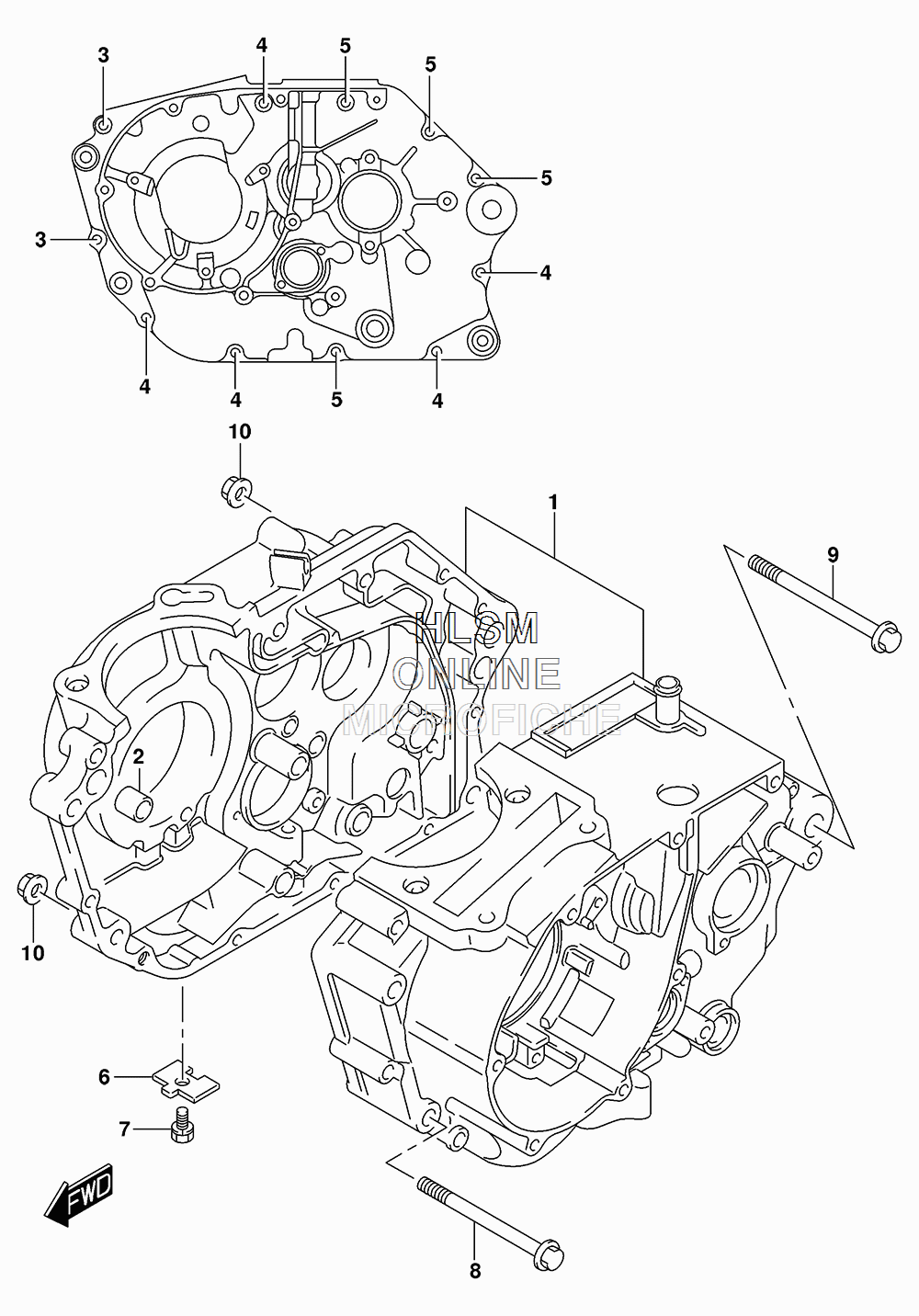 3
4
5
5
5
3
4
4
4
5
4
10
1
9
HLSM
ONLINE
MICROFICHE
2
10
6
7
FWD
8