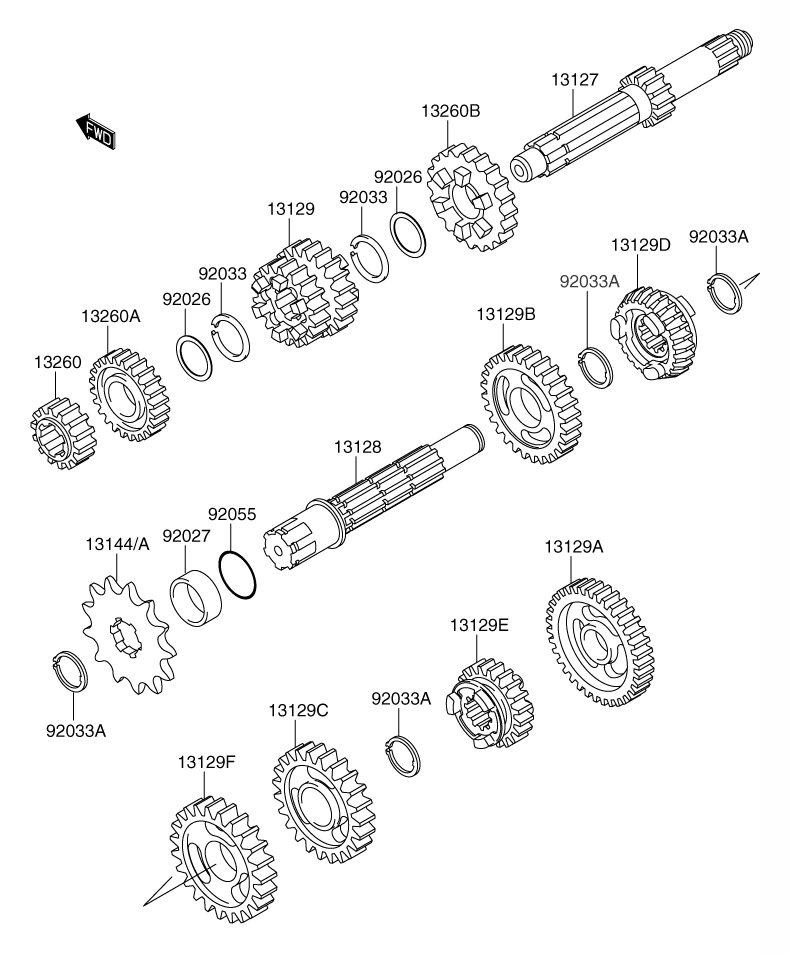 FWD

13127

13260B

92026

92033

13129

92033

92026

13260A

13260

13129D

92033A

92033A

13129B

13128

92055

92027

13144/A

92033A

13129A

13129E

92033A

13129C

13129F