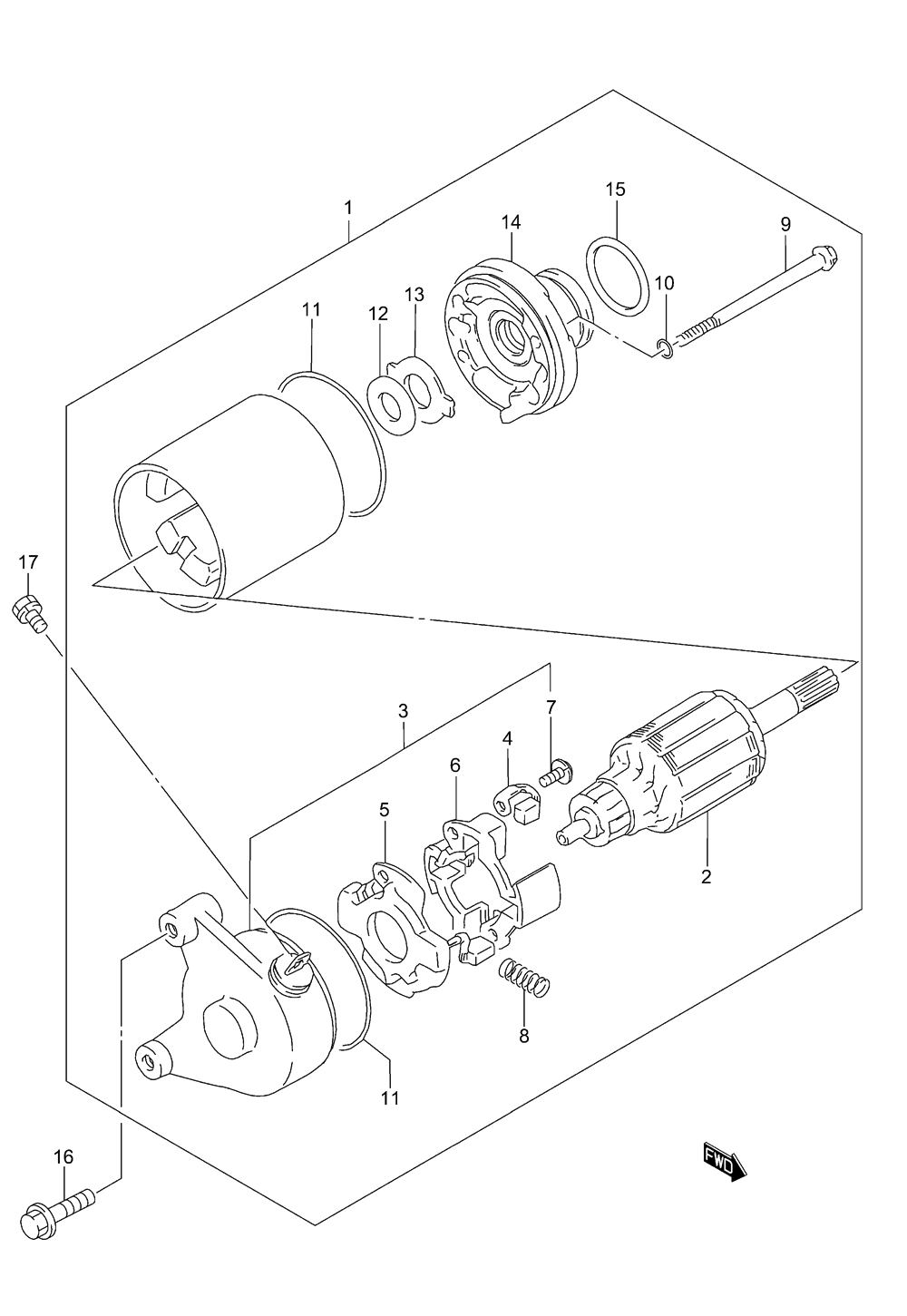 1
15
14
9
10
11
12
13
17
3
7
4
6
5
2
8
11
16
FWD