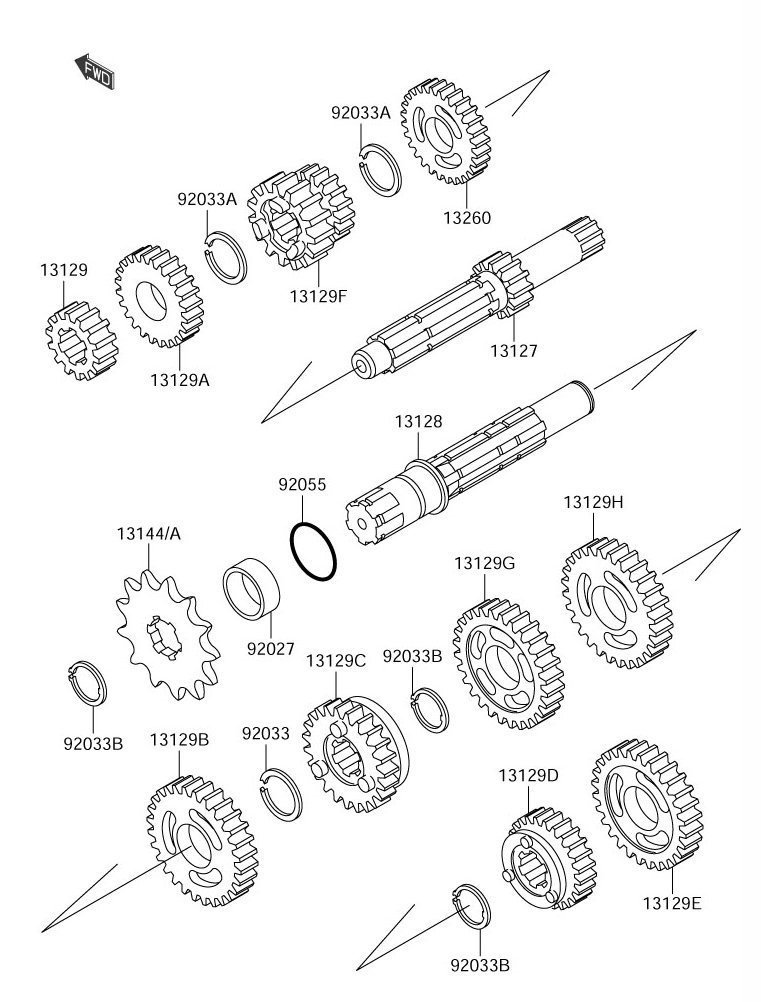 FWD

92033A

13260

92033A

13129F

13129

13129A

13127

13128

92055

13144/A

13129H

13129G

92027

13129C

92033B

92033B

13129B

92033

13129D

13129E

92033B