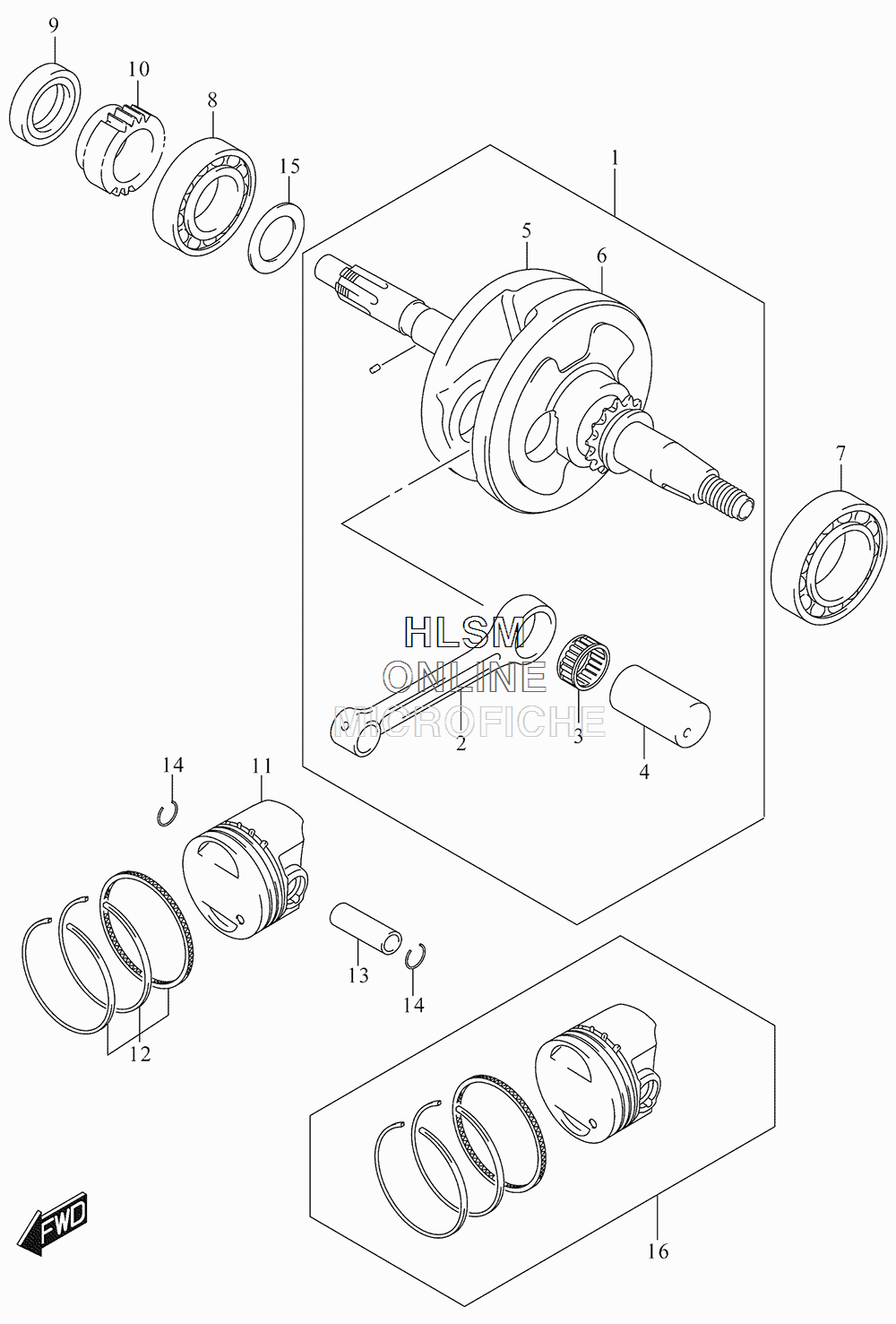 9
10
8
15
1
5
6
7
HLSM
ONLINE
MICROFICHE
2
3
4
14
11
13
14
12
16
FWD