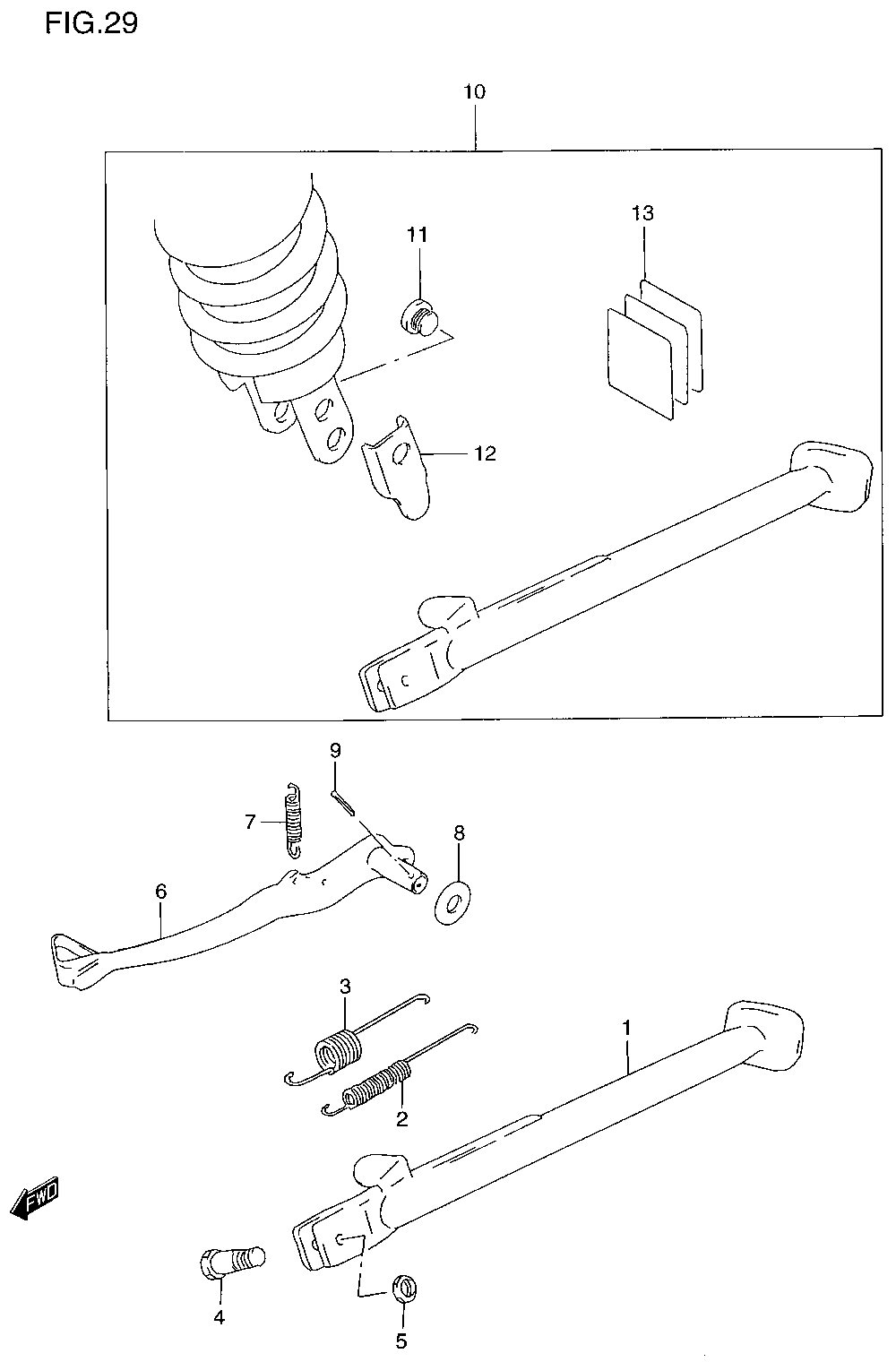 FIG.29

10

11

13

12

9

7

8

6

3

1

2

FWD

4

5