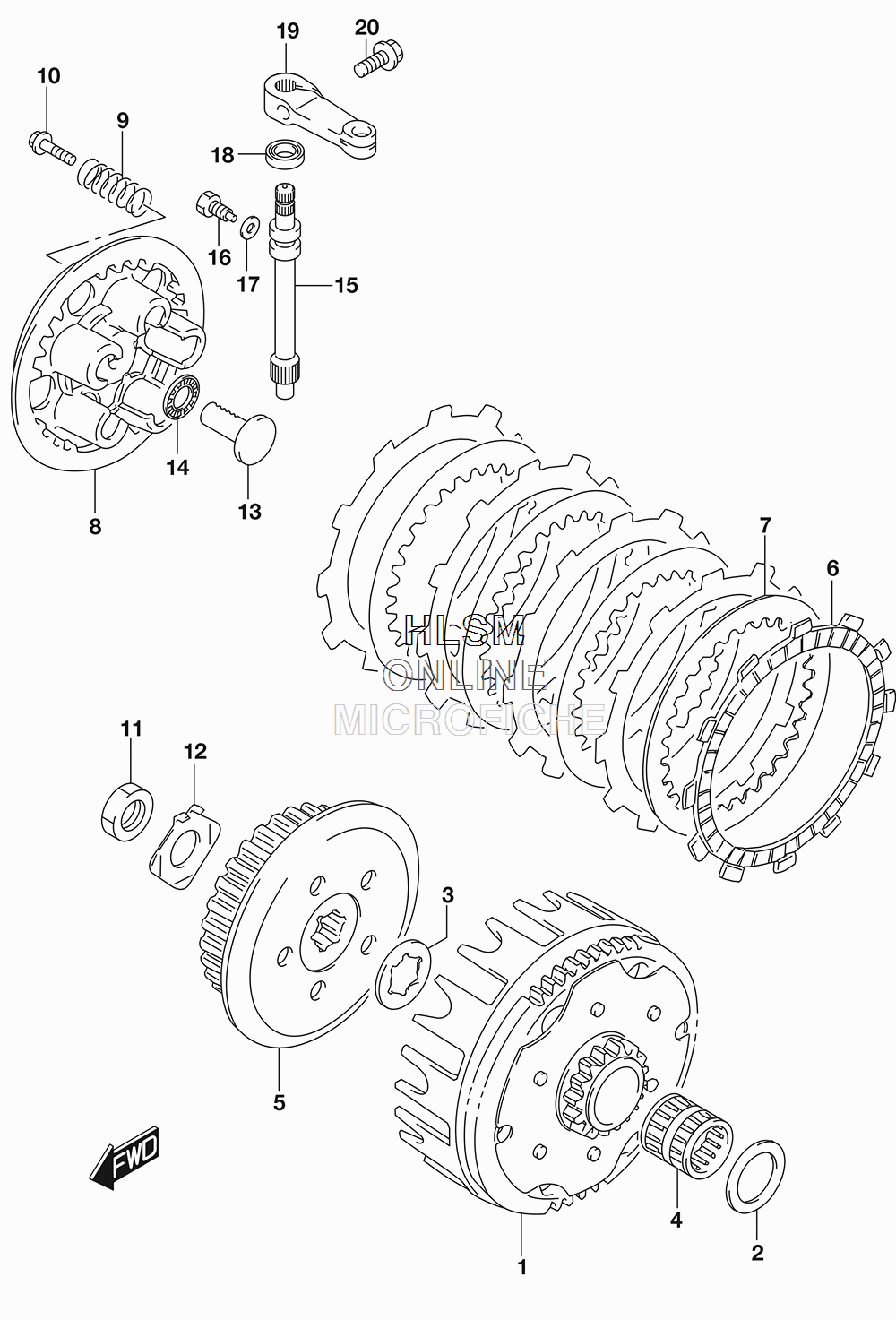 19
20
10
9
18
16
17
15
14
13
8
7
6
HLSM
ONLINE
MICROFICHE
11
12
3
5
FWD
4
2
1