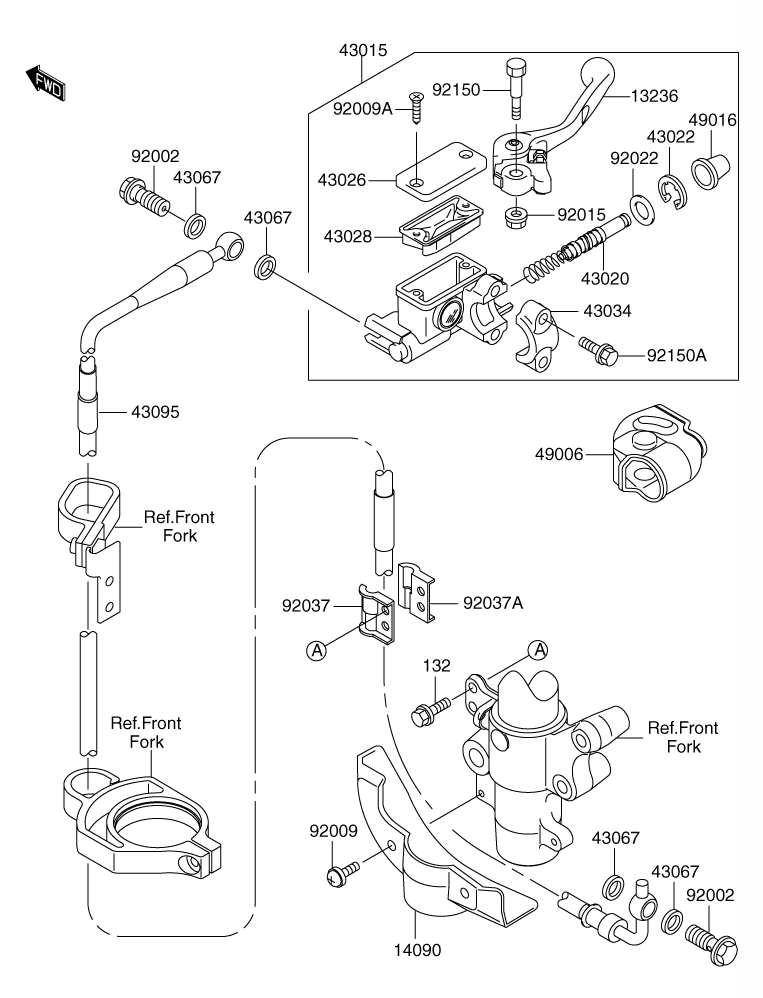 FWD

43015

92009A

92150

13236

43022

49016

92022

43026

92015

43028

43020

43034

92150A

92002

43067

43067

43095

49006

Ref.Front Fork

92037

92037A

A

A

132

Ref.Front Fork

Ref.Front Fork

92009

43067

43067

92002

14090