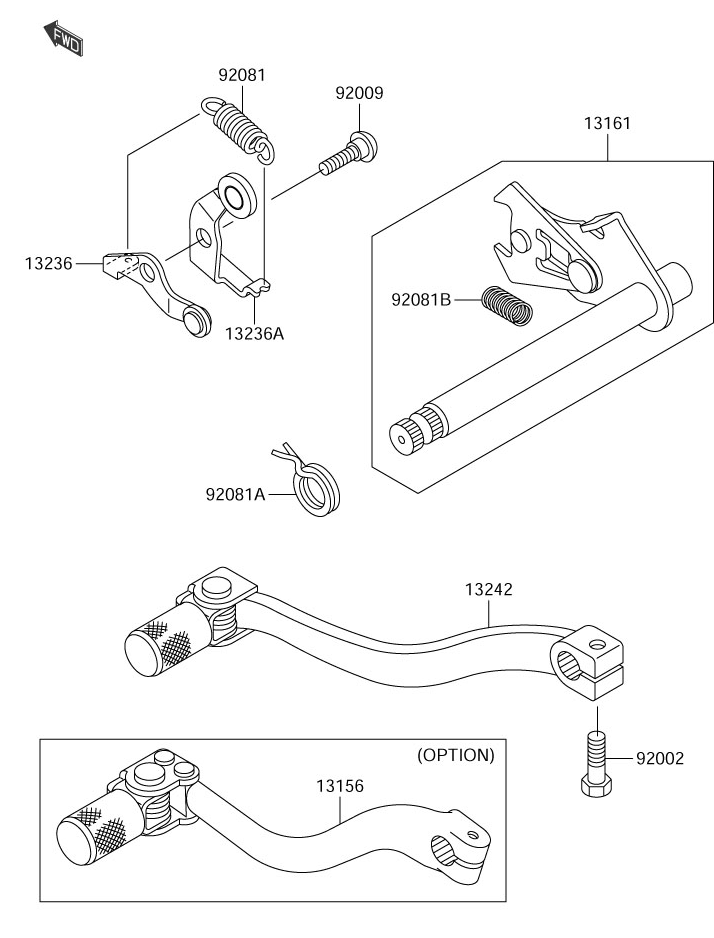 FWD

92081

92009

13161

13236

13236A

92081B

92081A

13242

(OPTION)

13156

92002