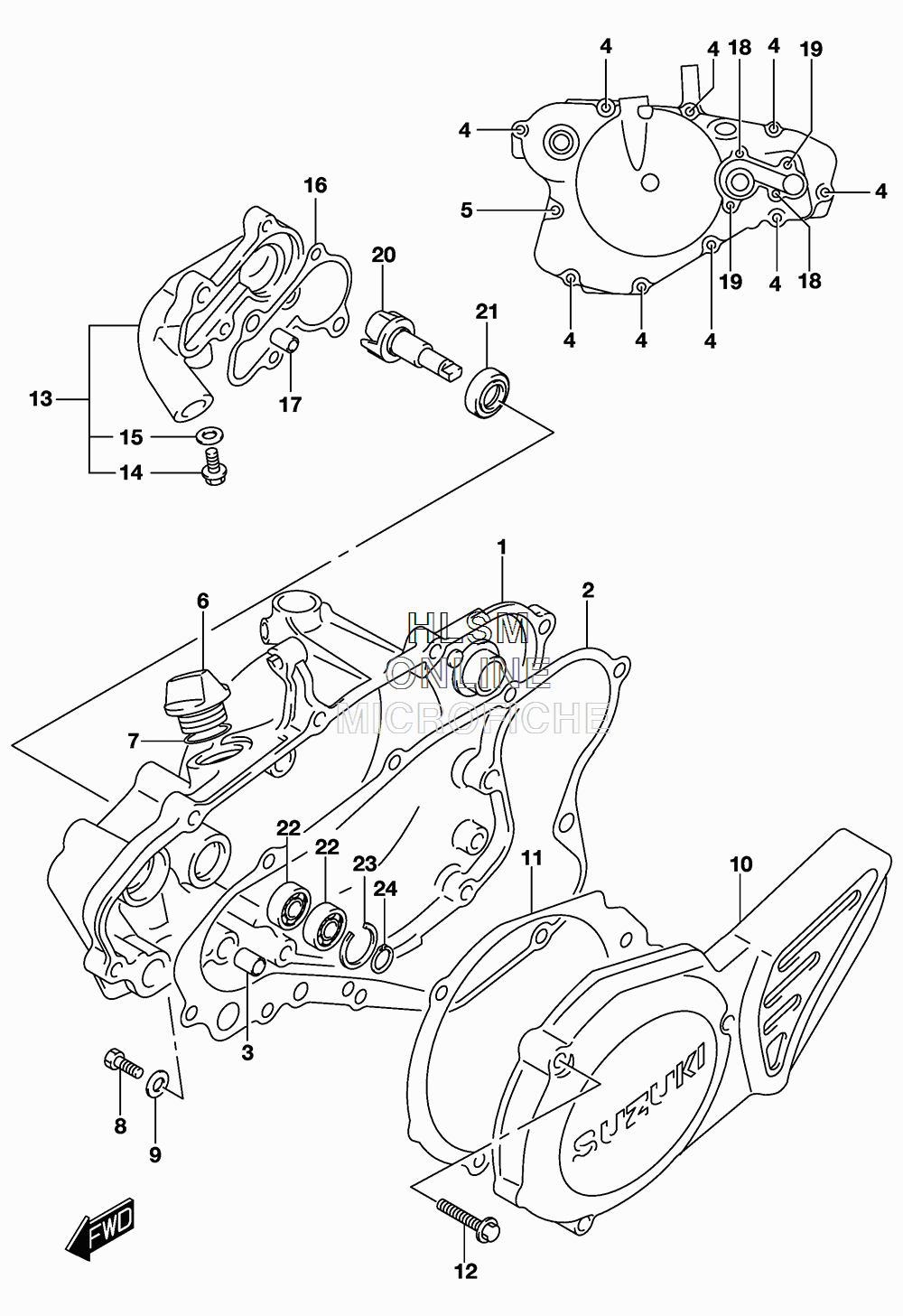 4
4
18
4
19
4
4
5
19
4
18
4
4
4
16
20
21
13
17
15
14
1
2
6
HLSM
ONLINE
MICROFICHE
7
22
22
23
24
11
10
3
8
9
SUZUKI
FWD
12