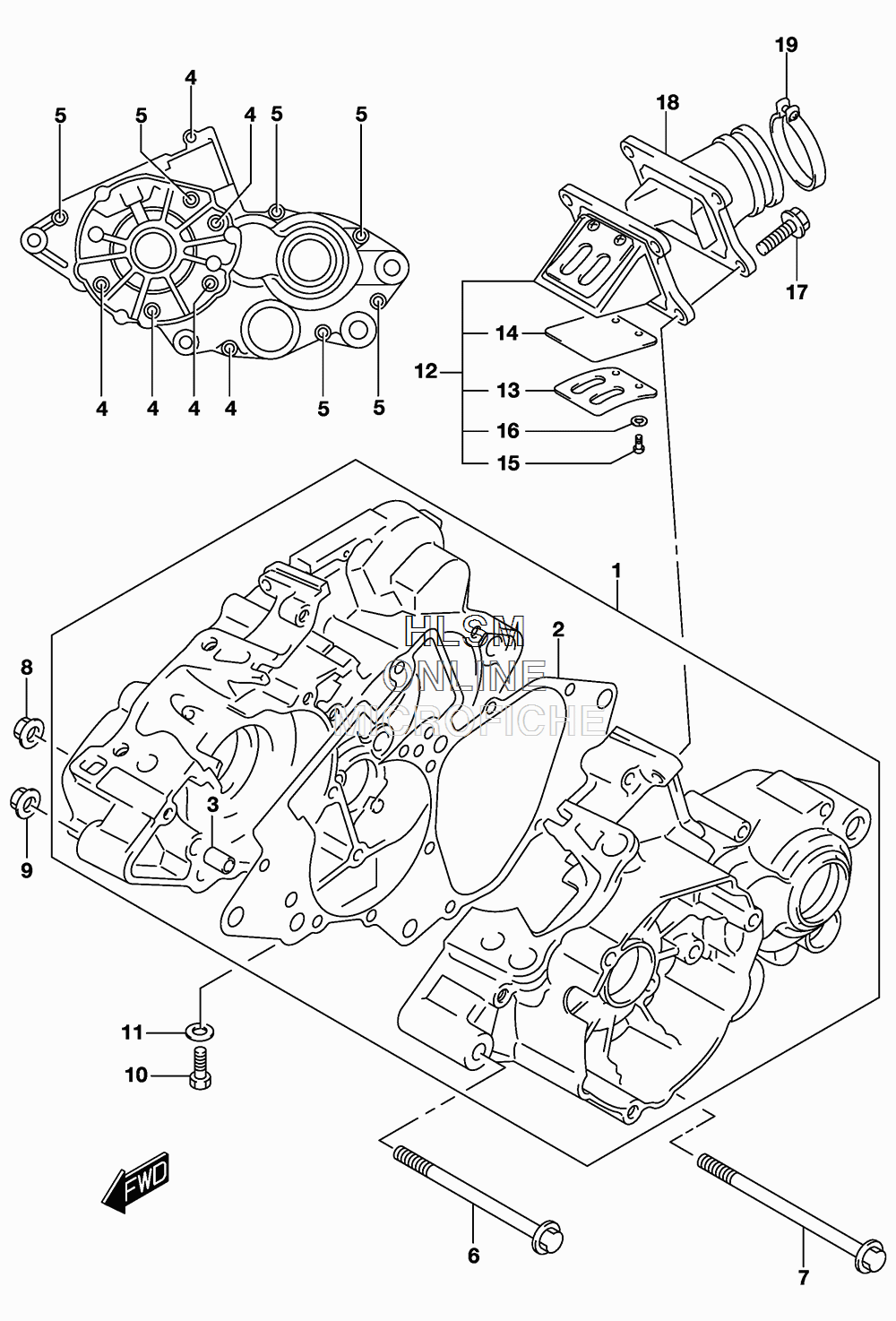 19
18
4
5
5
4
5
5
17
14
12
13
16
15
4
4
4
4
5
5
1
HLSM
ONLINE
MICROFICHE
2
8
9
3
11
10
FWD
6
7