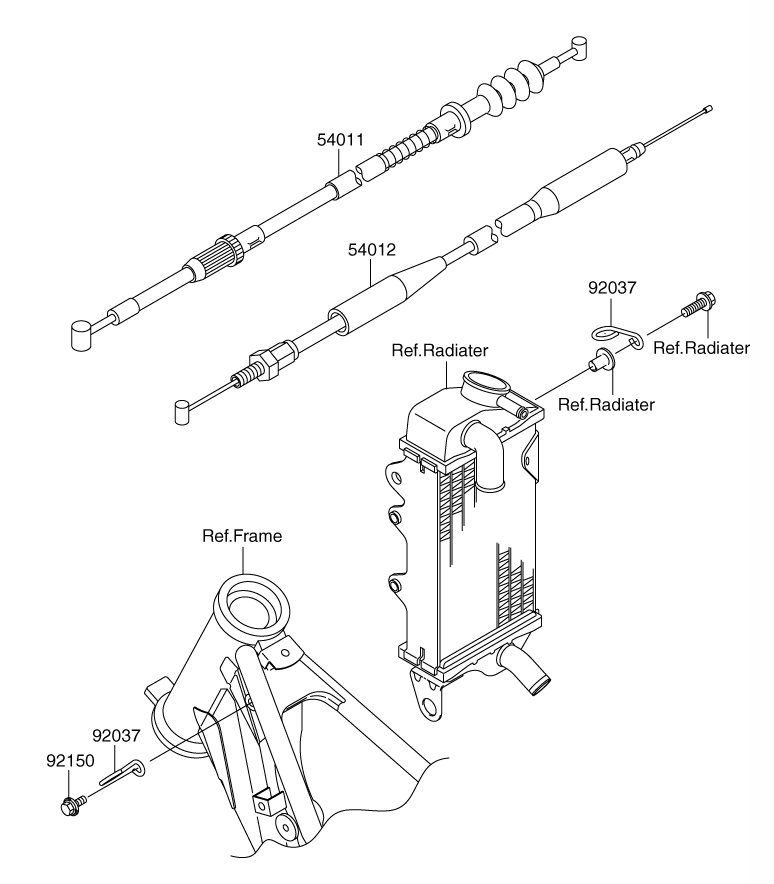 54011

54012

92037

Ref.Radiater

Ref.Radiater

Ref.Radiater

Ref.Frame

92037

92150