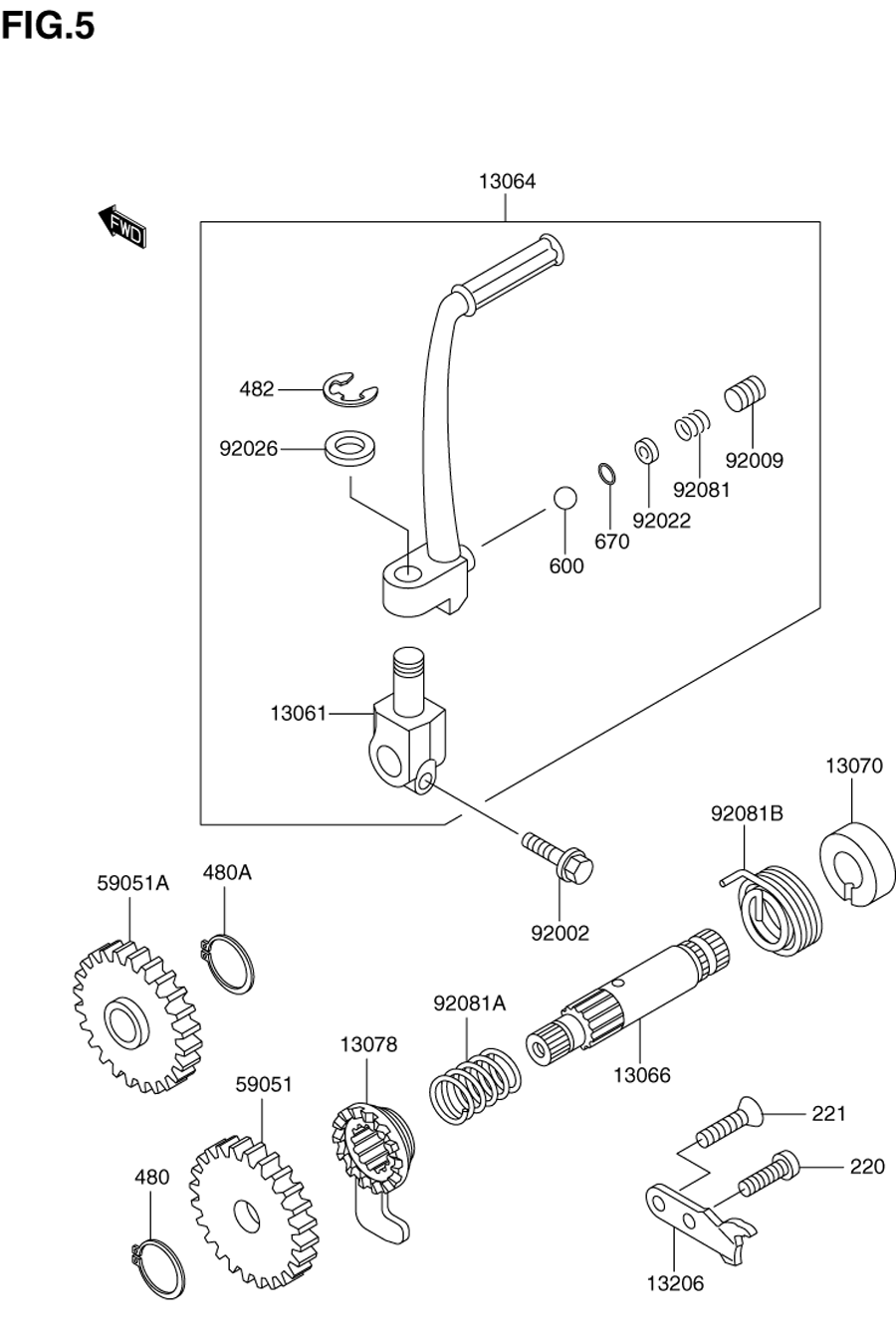 FIG.5

FWD

13064

482

92026

92009

92081

92022

670

600

13061

13070

92081B

92002

59051A

480A

92081A

13078

13066

59051

221

220

480

13206