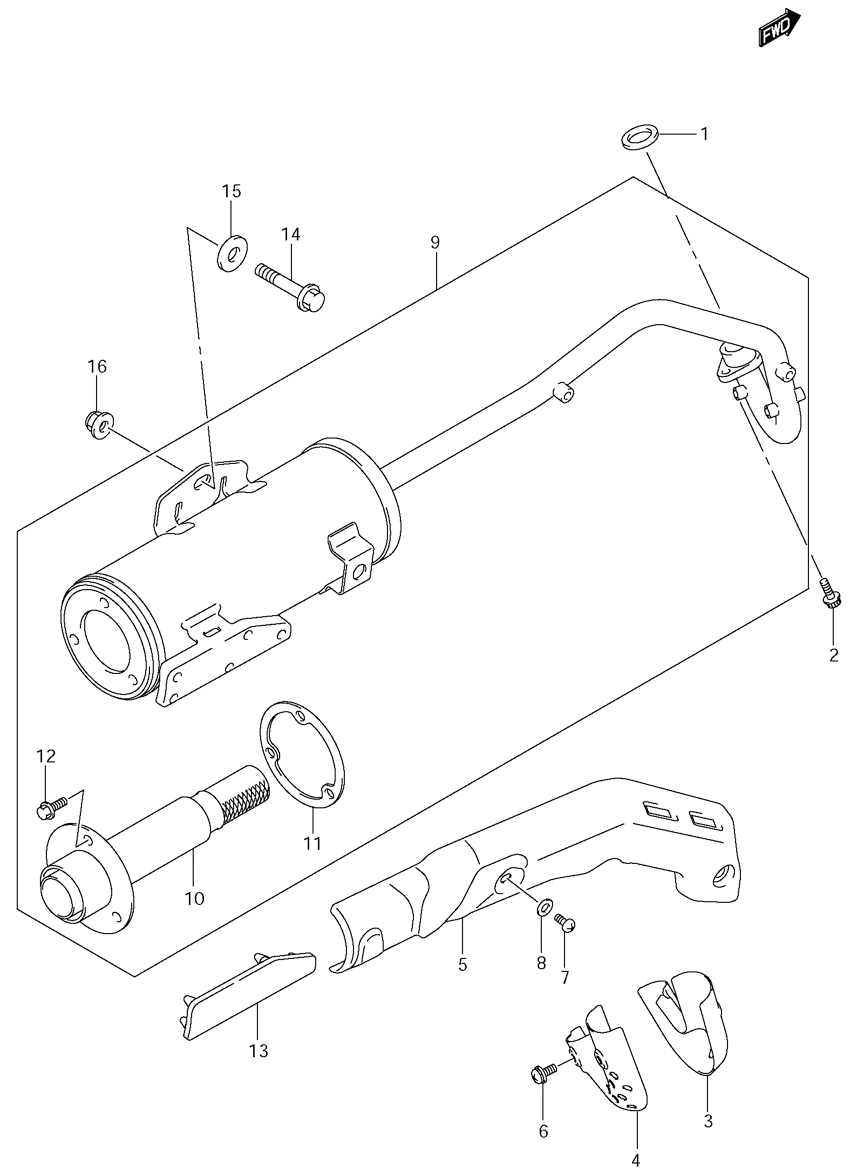 FWD

1

15

14

9

16

2

12

11

10

5

8

7

13

6

4

3