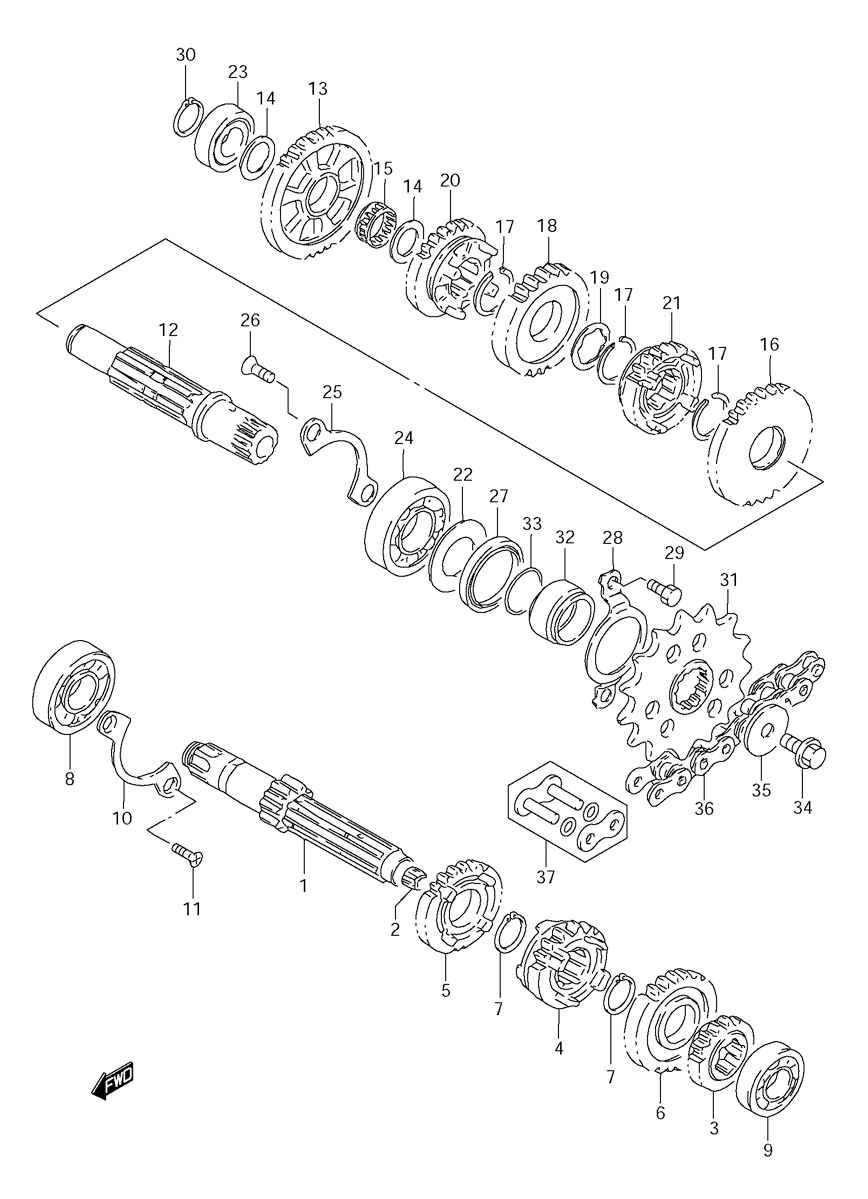 30
23
14
13
15
14
20
17
18
19
17
21
17
16
12
26
25
24
22
27
33
32
28
29
31
8
10
11
1
2
5
7
4
7
6
3
9
37
36
35
34
FWD