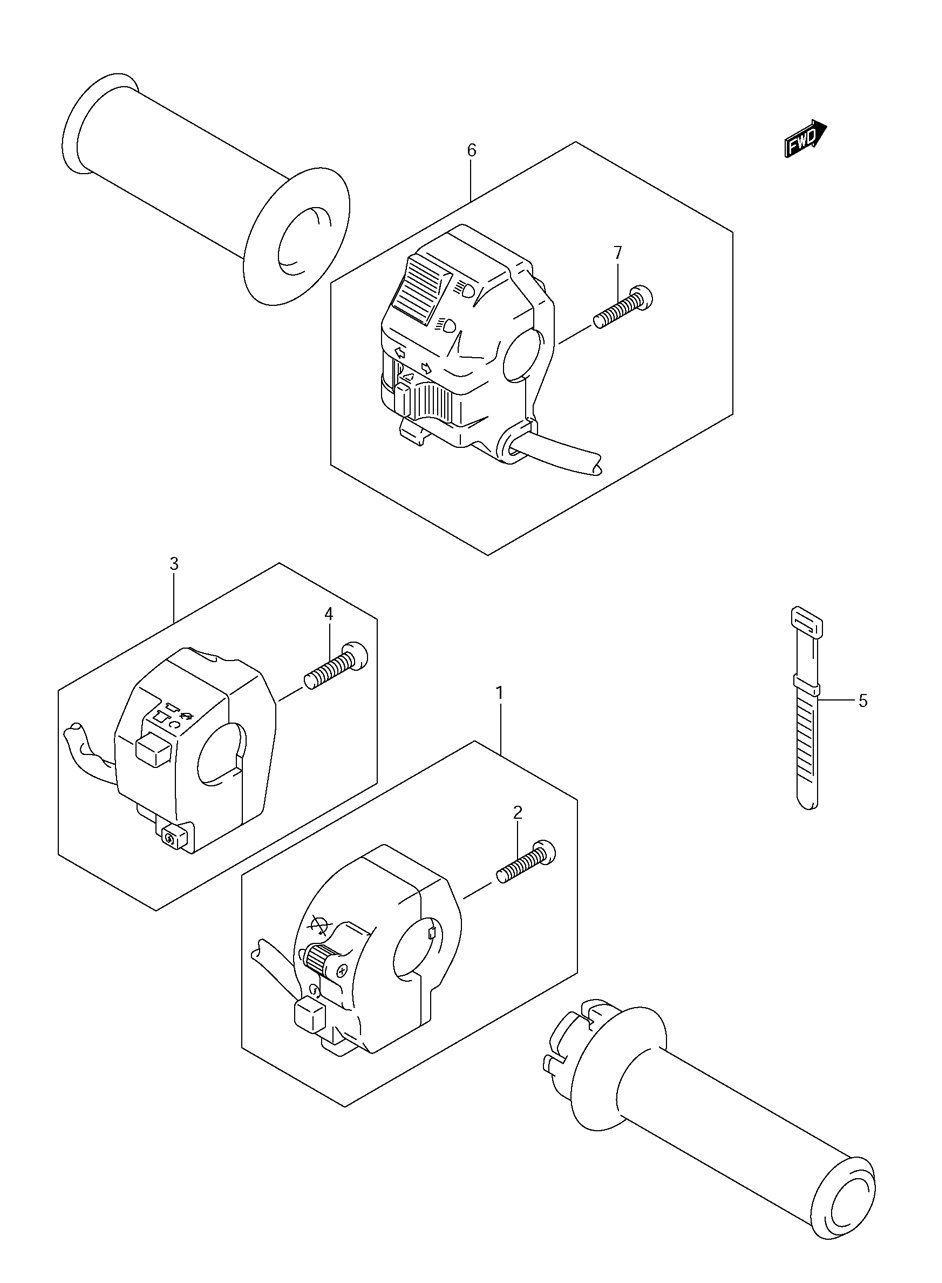 FWD

6

7

3

4

5

1

2