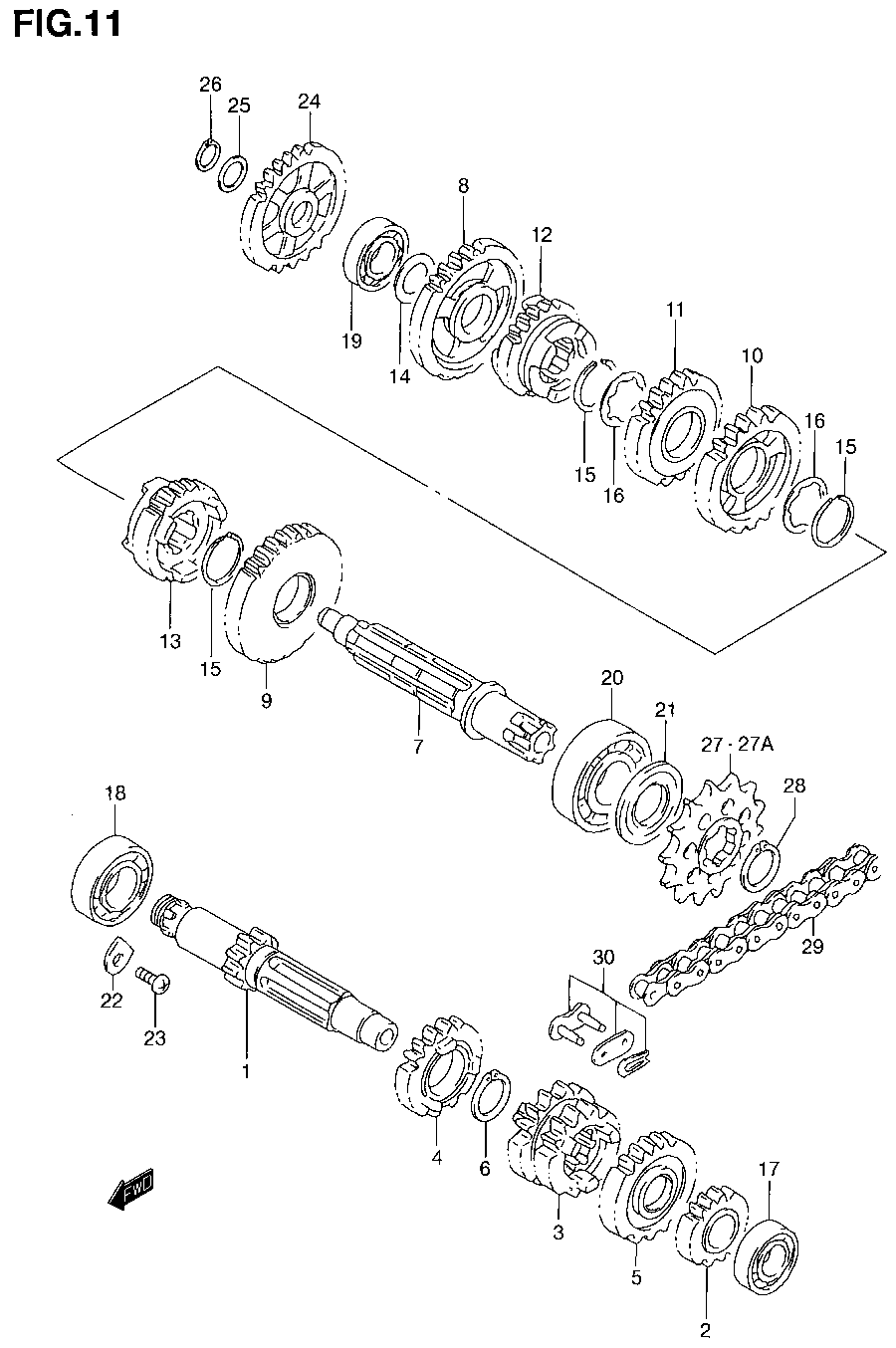 FIG.11

26
25
24
8
12
19
14
11
10
16
15
15
16
13
15
9
7
20
21
27 - 27A
28
18
29
30
22
23
1
4
6
3
5
17
2
FWD