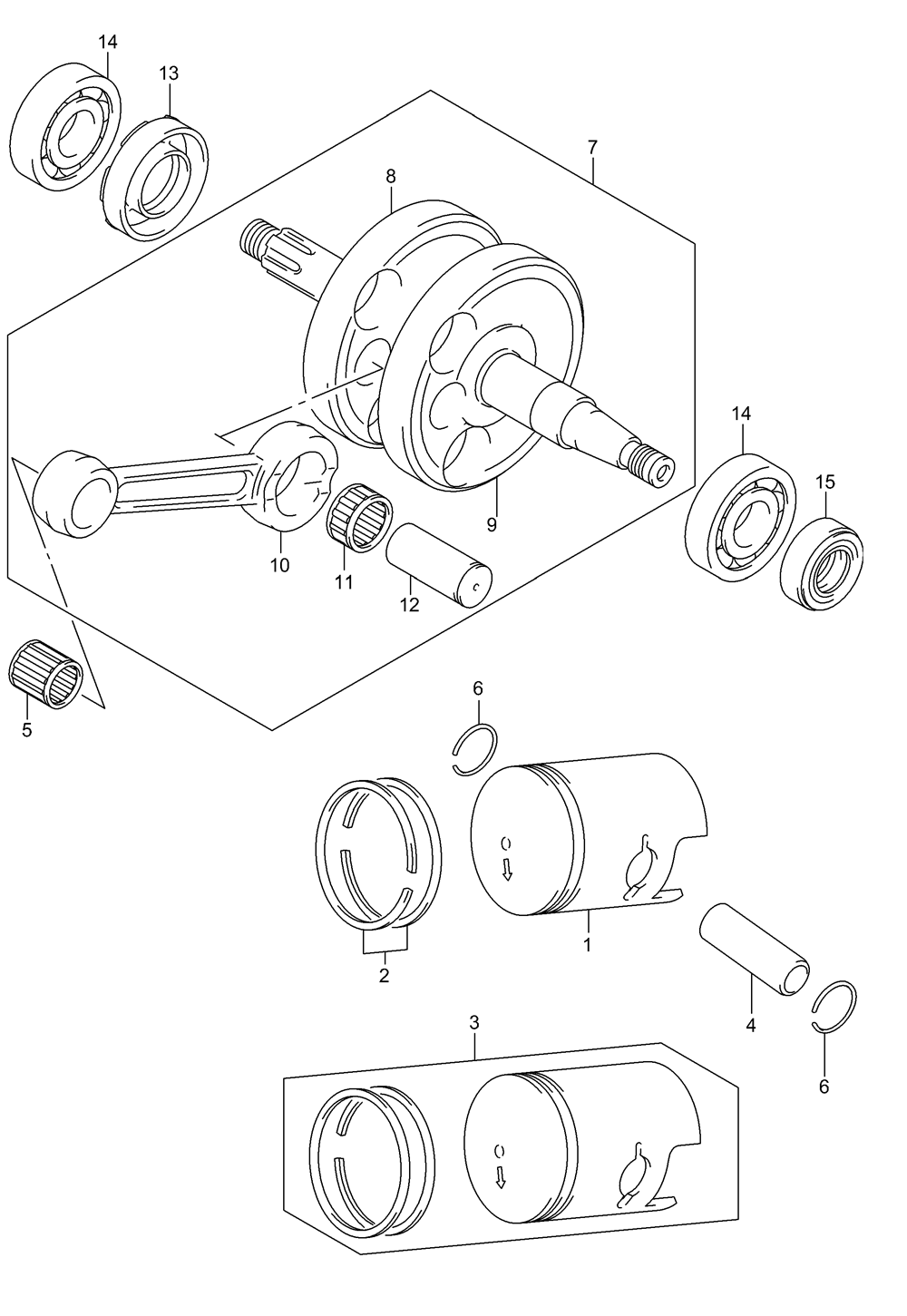 14
13
7
8
14
15
9
10
11
12
5
6
1
2
4
6
3