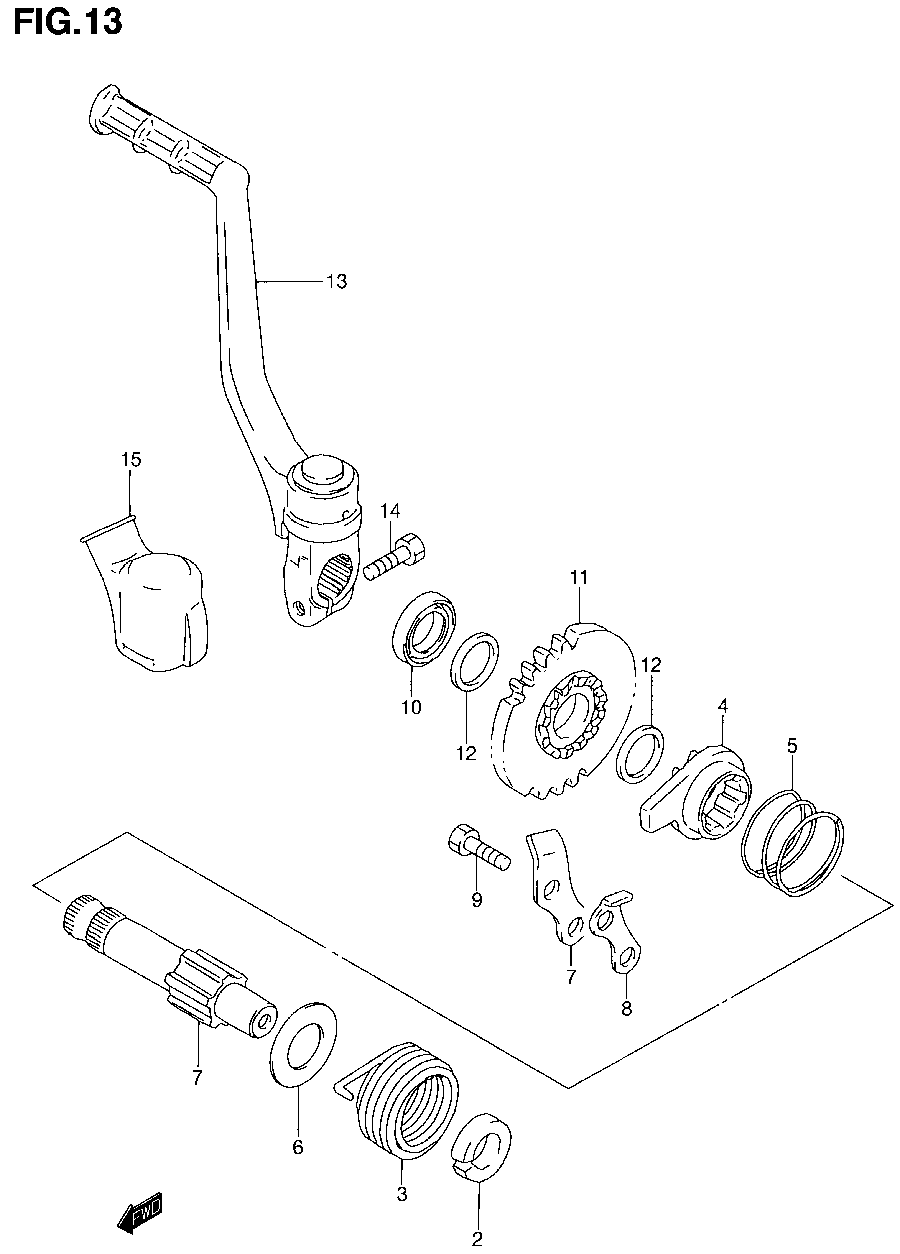 FIG.13

13

15

14

11

10

12

12

4

5

9

7

8

7

6

3

2

FWD