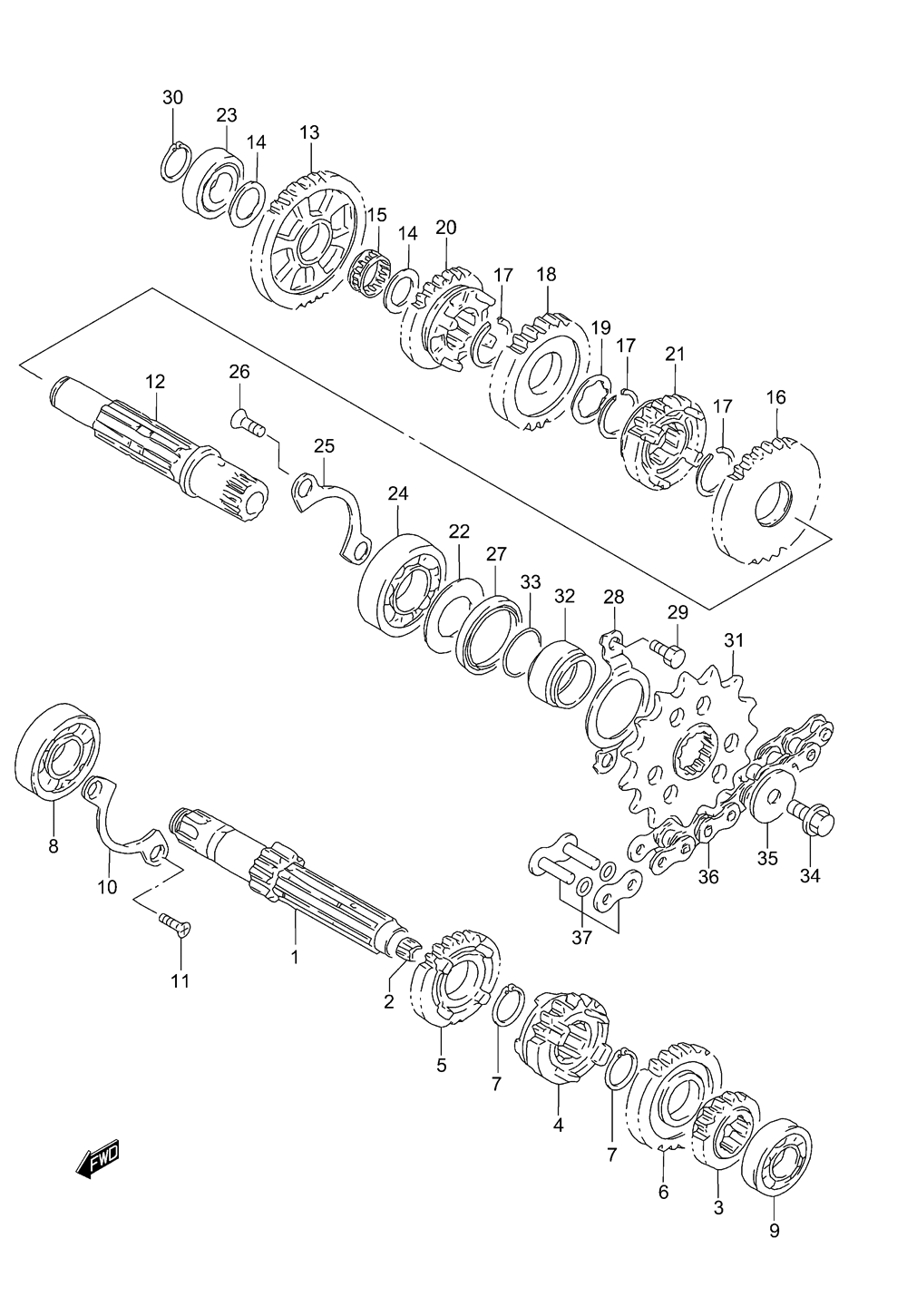 30
23
14
13
15
14
20
17
18
19
17
21
17
16
12
26
25
24
22
27
33
32
28
29
31
8
10
11
1
2
5
7
4
7
6
3
9
37
36
35
34
FWD