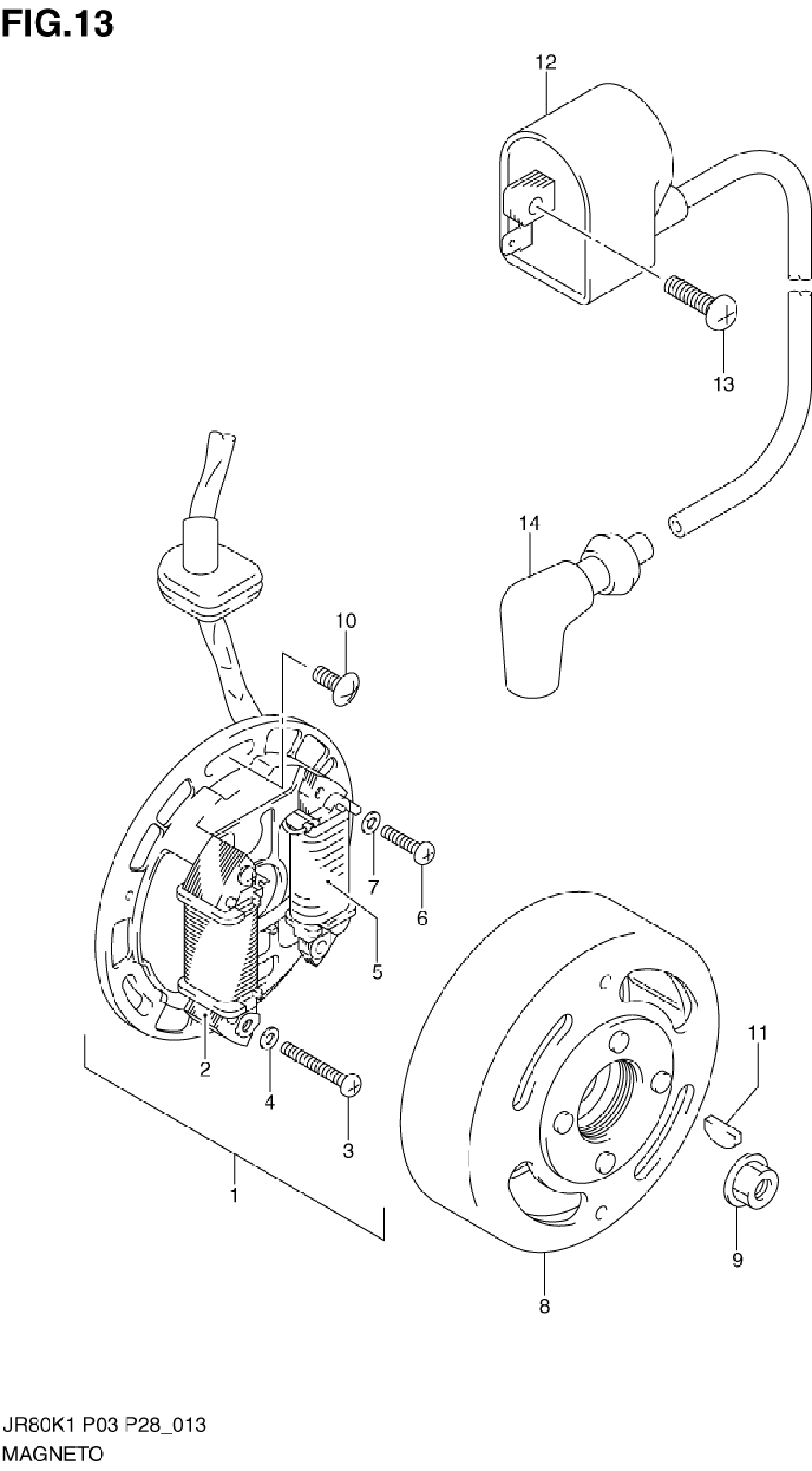 FIG.13

12

13

14

10

7

6

5

2

4

3

1

11

9

8

JR80K1 P03 P28_013
MAGNETO