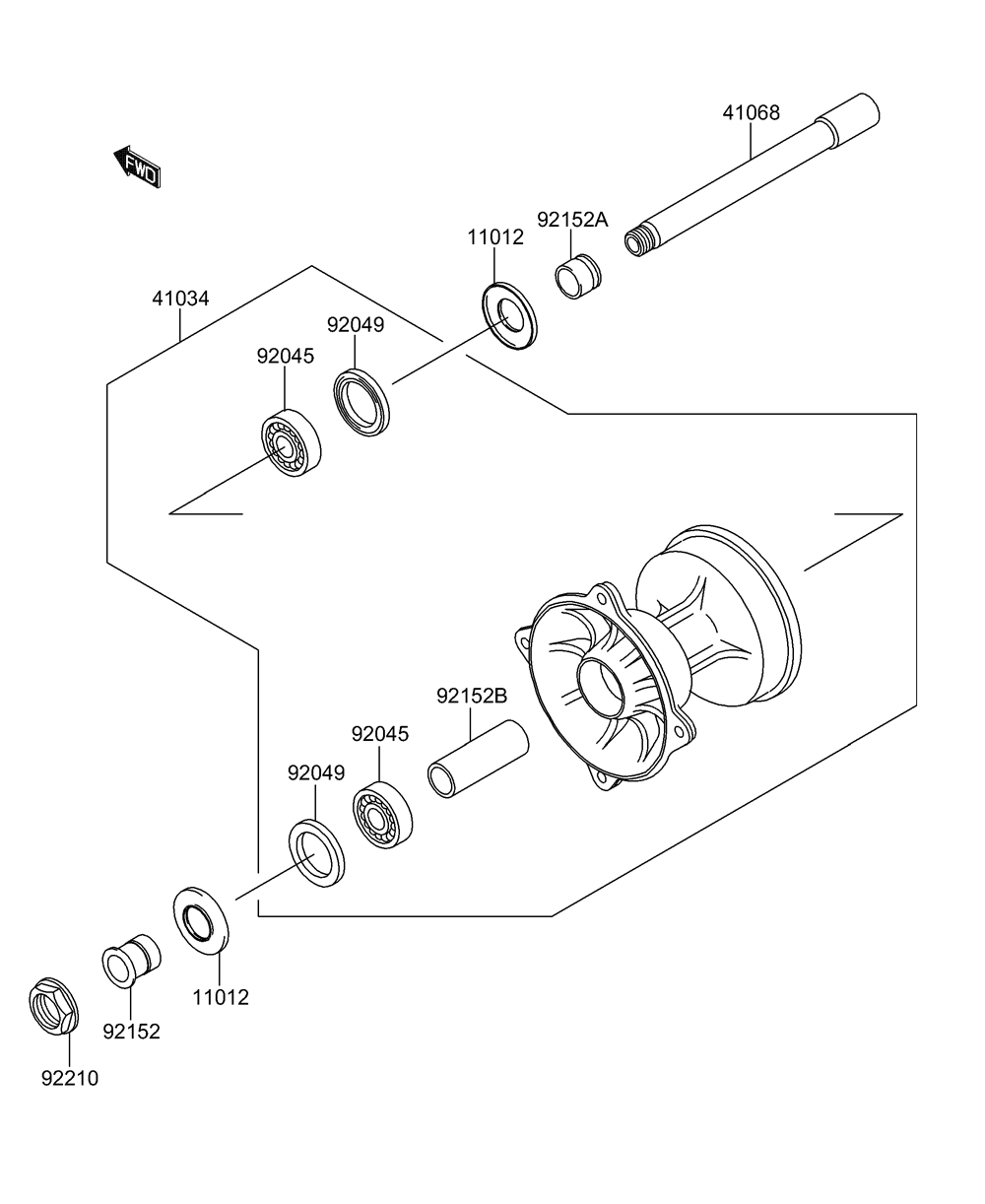 FWD
41068
92152A
11012
41034
92049
92045
92152B
92045
92049
11012
92152
92210