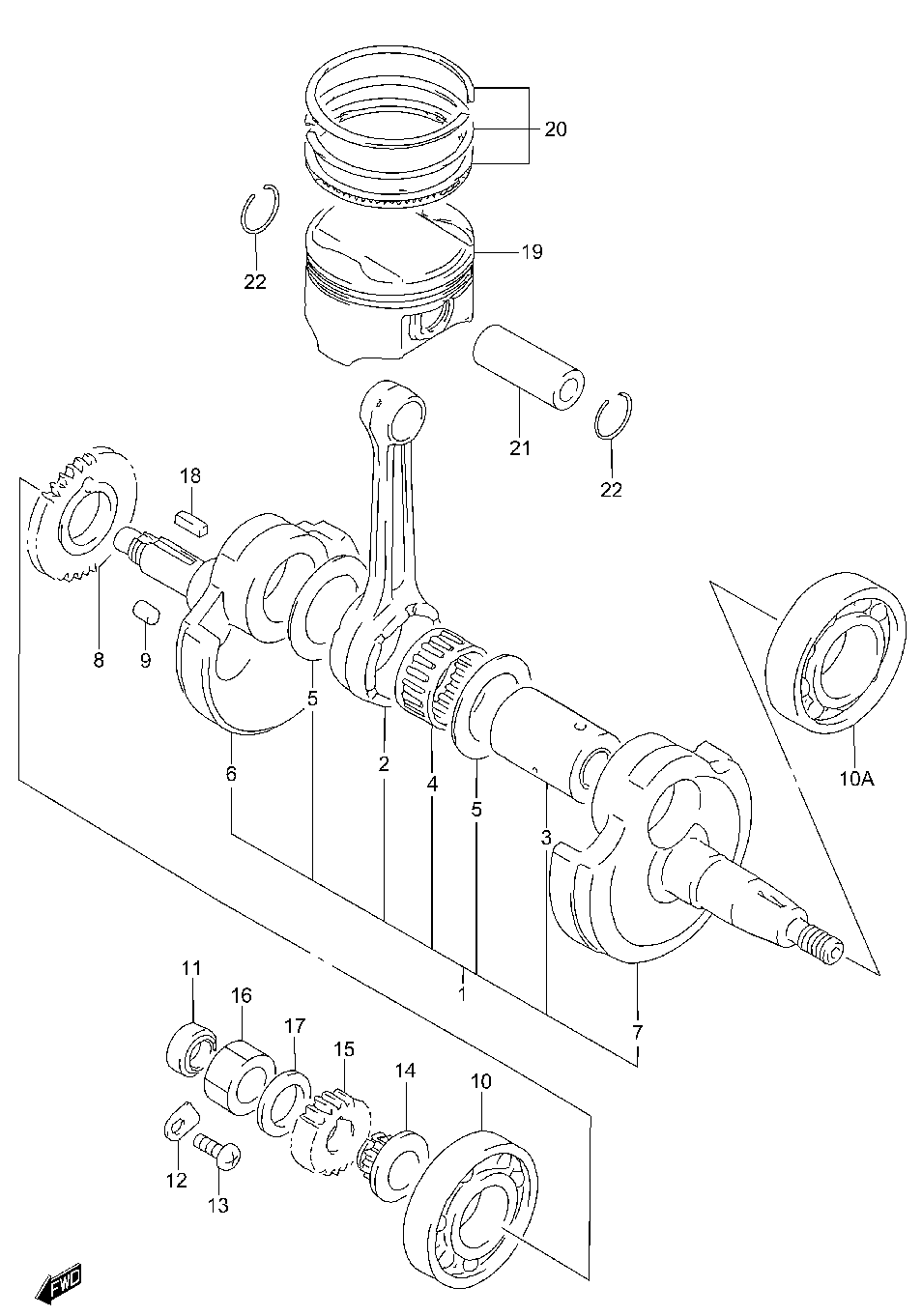 20
22
19
21
22
18
8
9
5
6
2
4
5
3
10A
1
7
11
16
17
15
14
10
12
13
FWD