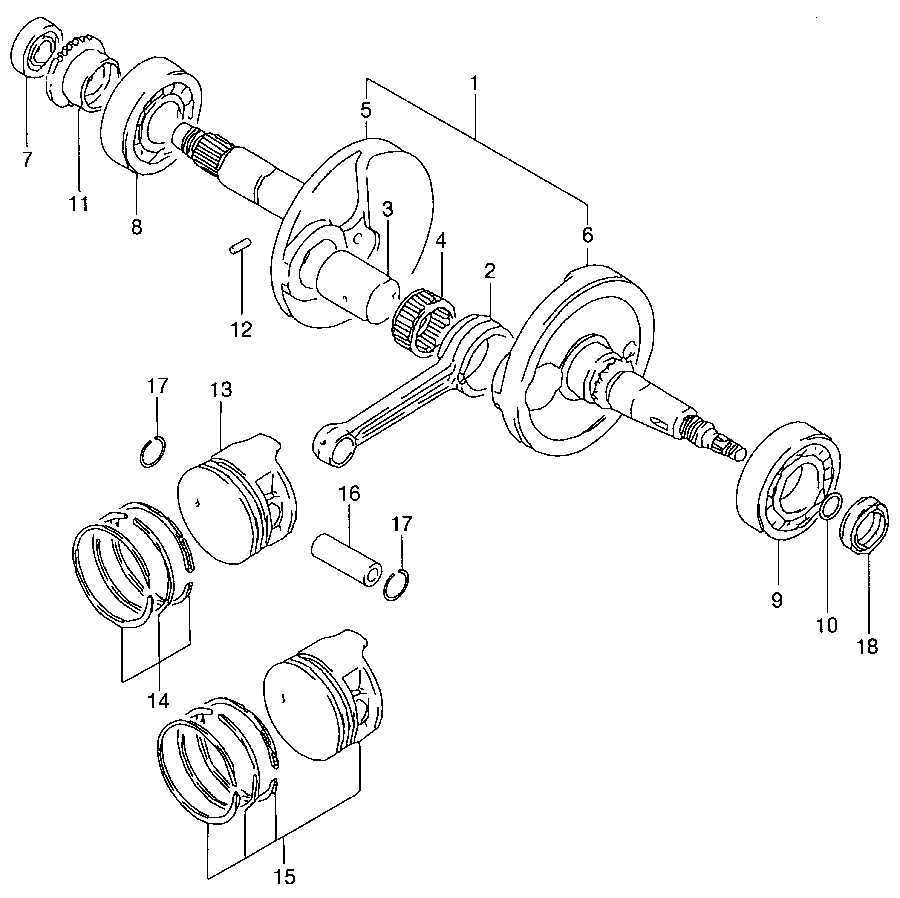 1
5
7
11
8
3
6
4
2
12
17
13
16
17
9
10
18
14
15