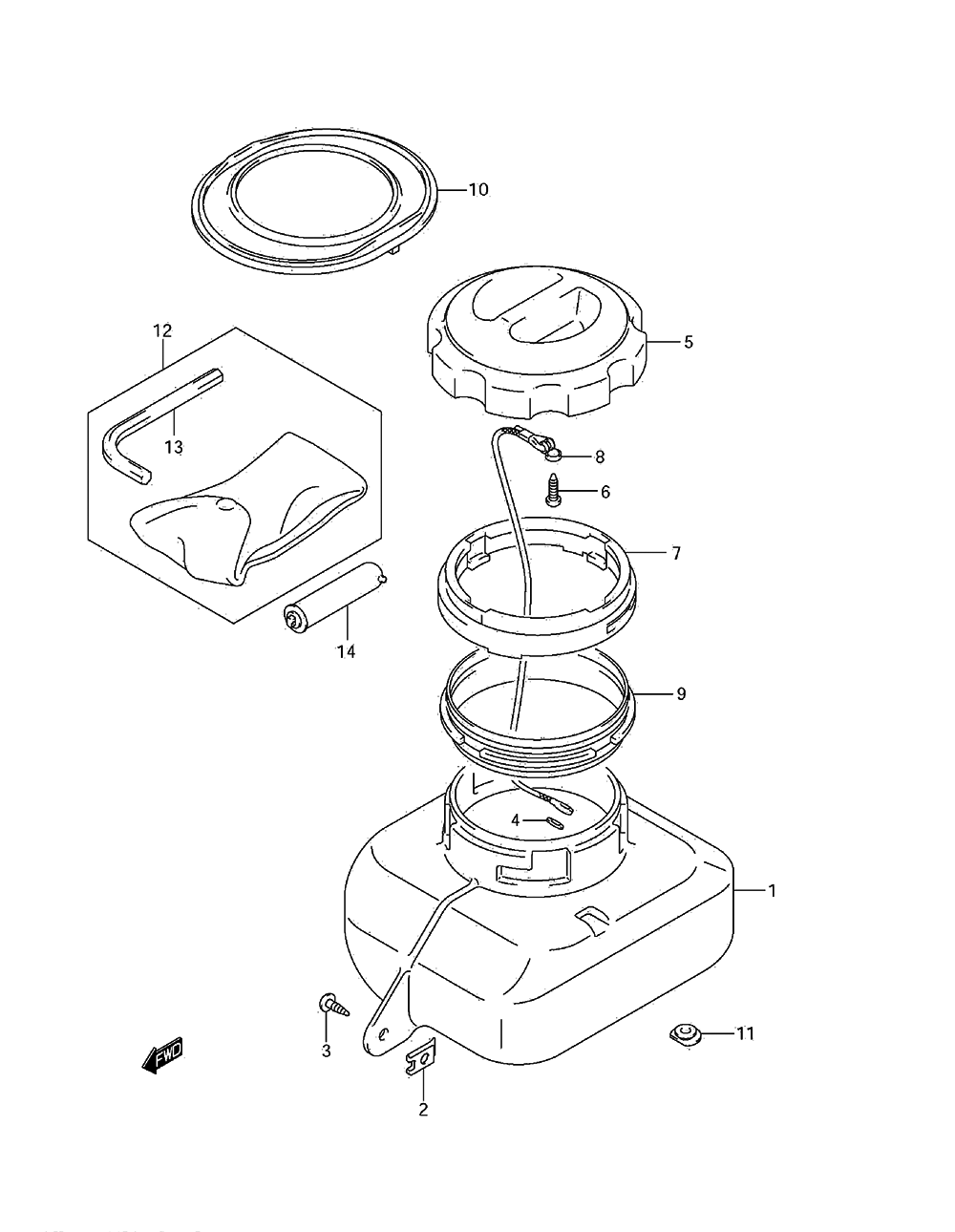 10
12
5
13
8
6
7
14
9
4
1
3
11
FWD
2