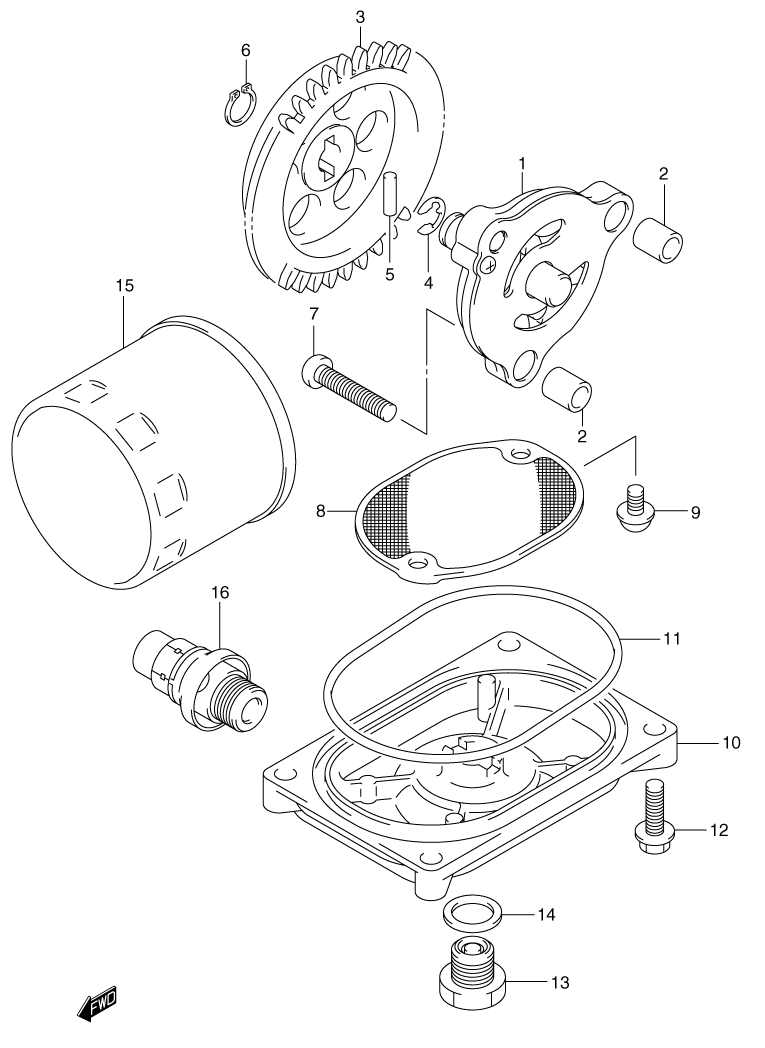 3
6
1
2
5
4
15
7
2
8
9
16
11
10
12
14
13
FWD