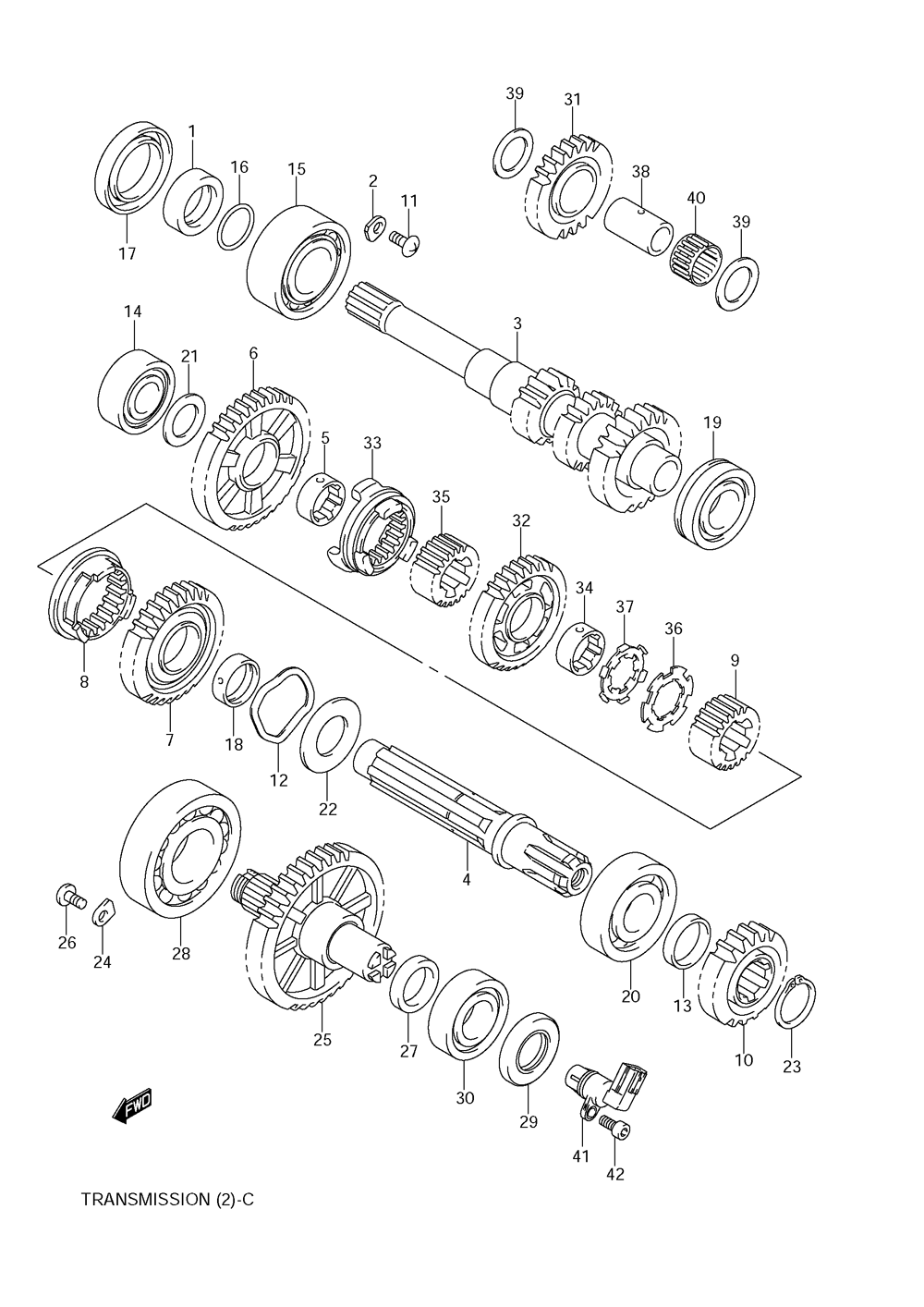 39
31
1
16
15
2
11
38
40
39
17
14
21
6
3
5
33
19
35
32
34
37
36
9
8
7
18
12
22
4
26
24
28
25
27
30
29
20
13
10
23
41
42
FWD
TRANSMISSION (2)-C